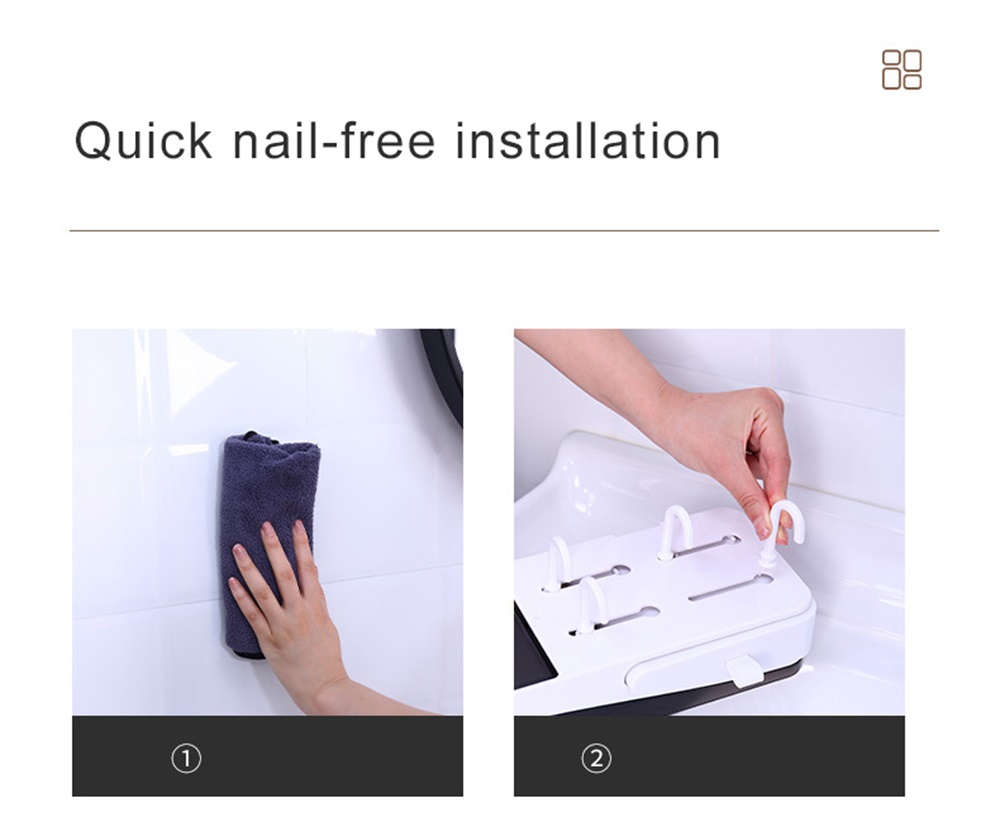 Quick nail-free installation

①

②