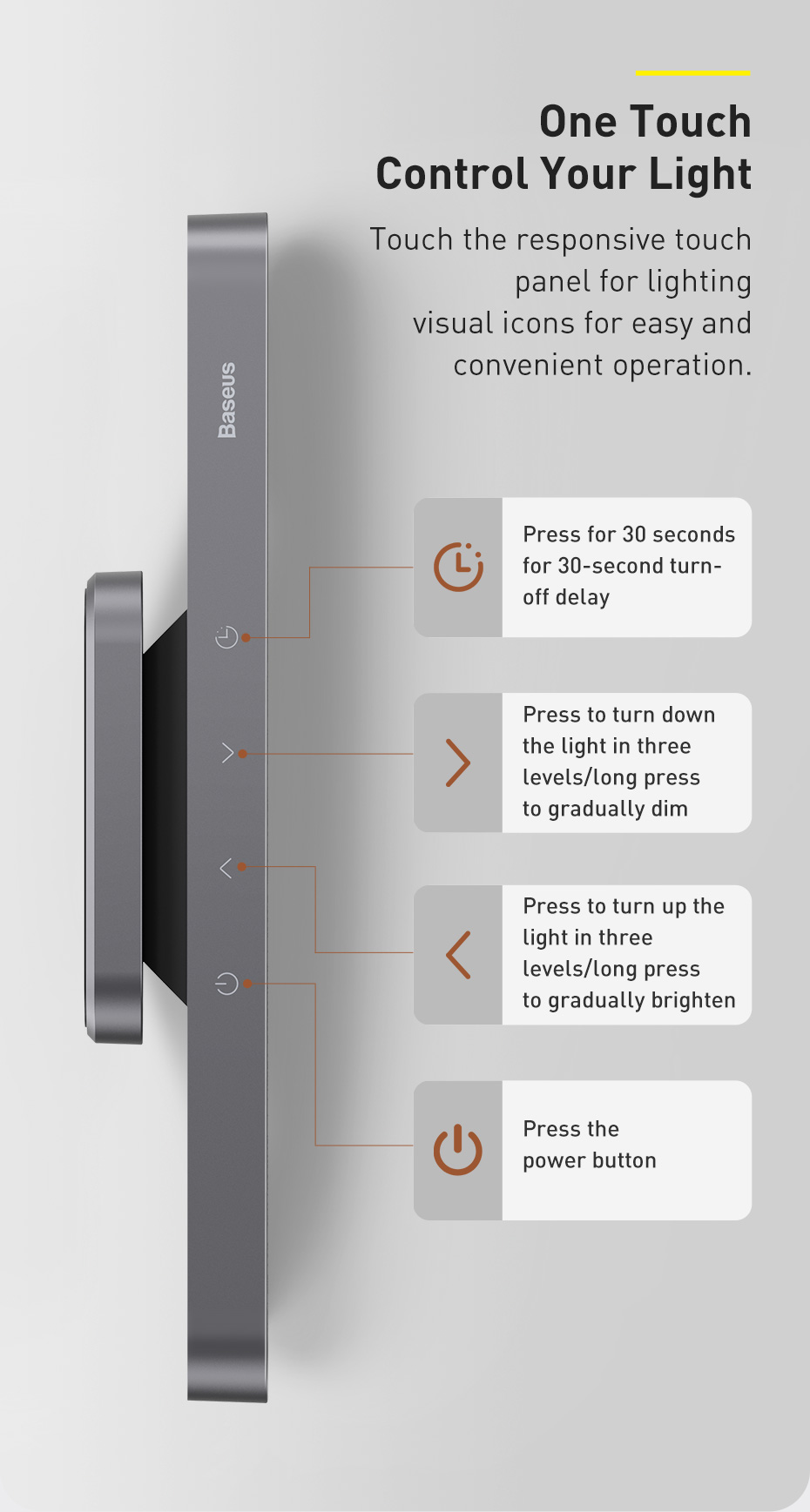 One Touch
Control Your Light

Touch the responsive touch panel for lighting visual icons for easy and convenient operation.

Baseus

Press for 30 seconds for 30-second turn-off delay

Press to turn down the light in three levels/long press to gradually dim

Press to turn up the light in three levels/long press to gradually brighten

Press the power button