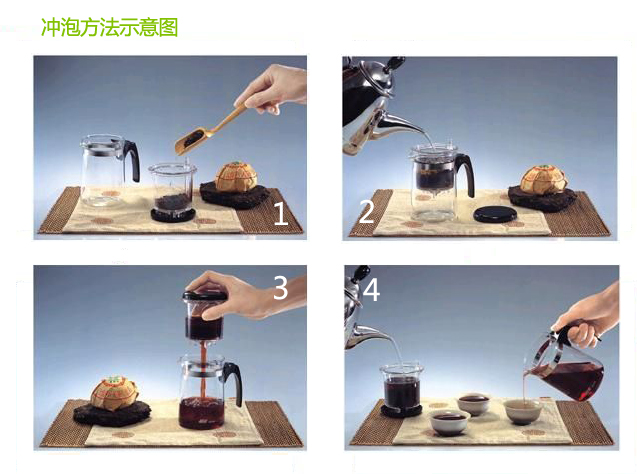 冲泡方法示意图

1

2

3

4