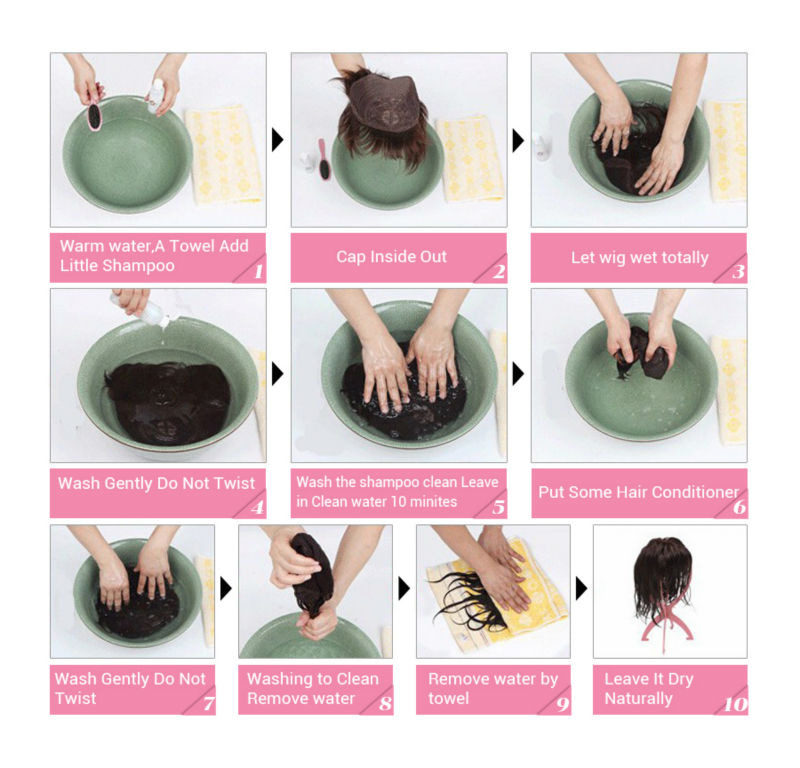 Warm water,A Towel Add Little Shampoo 1

Cap Inside Out 2

Let wig wet totally 3

Wash Gently Do Not Twist 4

Wash the shampoo clean Leave in Clean water 10 minites 5

Put Some Hair Conditioner 6

Wash Gently Do Not Twist 7

Washing to Clean Remove water 8

Remove water by towel 9

Leave It Dry Naturally 10