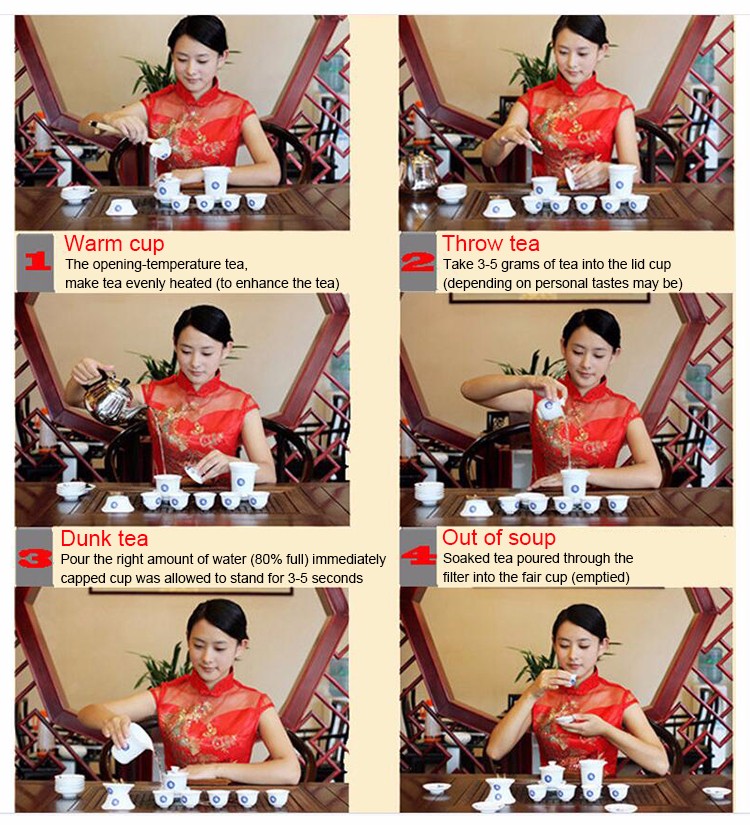 1 Warm cup
The opening-temperature tea, make tea evenly heated (to enhance the tea)

2 Throw tea
Take 3-5 grams of tea into the lid cup (depending on personal tastes may be)

3 Dunk tea
Pour the right amount of water (80% full) immediately capped cup was allowed to stand for 3-5 seconds

4 Out of soup
Soaked tea poured through the filter into the fair cup (emptied)