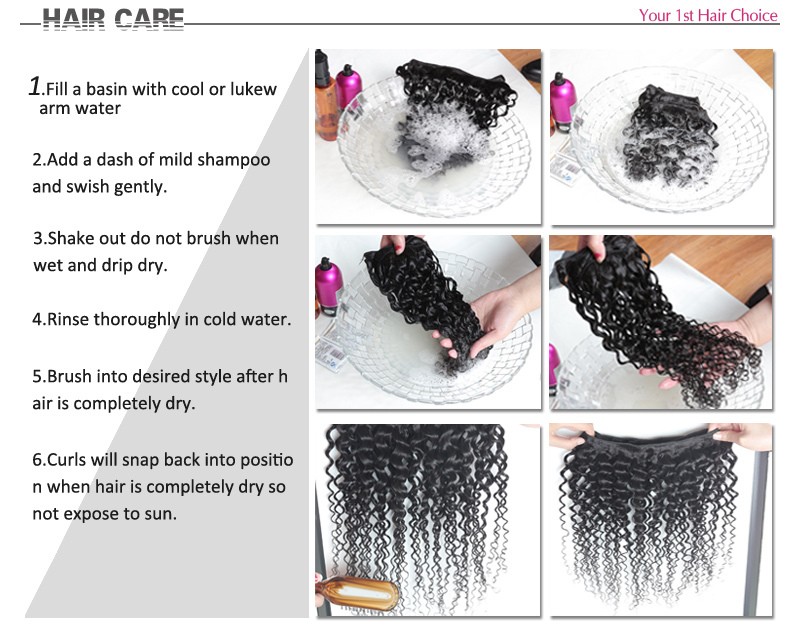 HAIR CARE

Your 1st Hair Choice

1.Fill a basin with cool or lukew arm water

2.Add a dash of mild shampoo and swish gently.

3.Shake out do not brush when wet and drip dry.

4.Rinse thoroughly in cold water.

5.Brush into desired style after h air is completely dry.

6.Curls will snap back into positio n when hair is completely dry so not expose to sun.