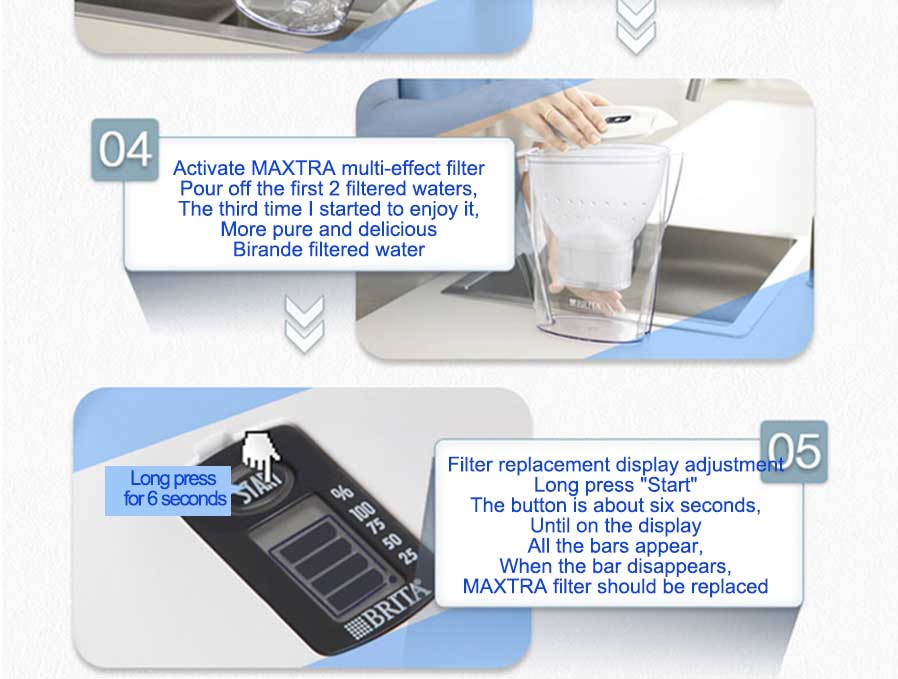 04

Activate MAXTRA multi-effect filter
Pour off the first 2 filtered waters,
The third time I started to enjoy it,
More pure and delicious
Birande filtered water

BRITA

Long press for 6 seconds

START

%
100
75
50
25

BRITA

05

Filter replacement display adjustment
Long press "Start"
The button is about six seconds,
Until on the display
All the bars appear,
When the bar disappears,
MAXTRA filter should be replaced