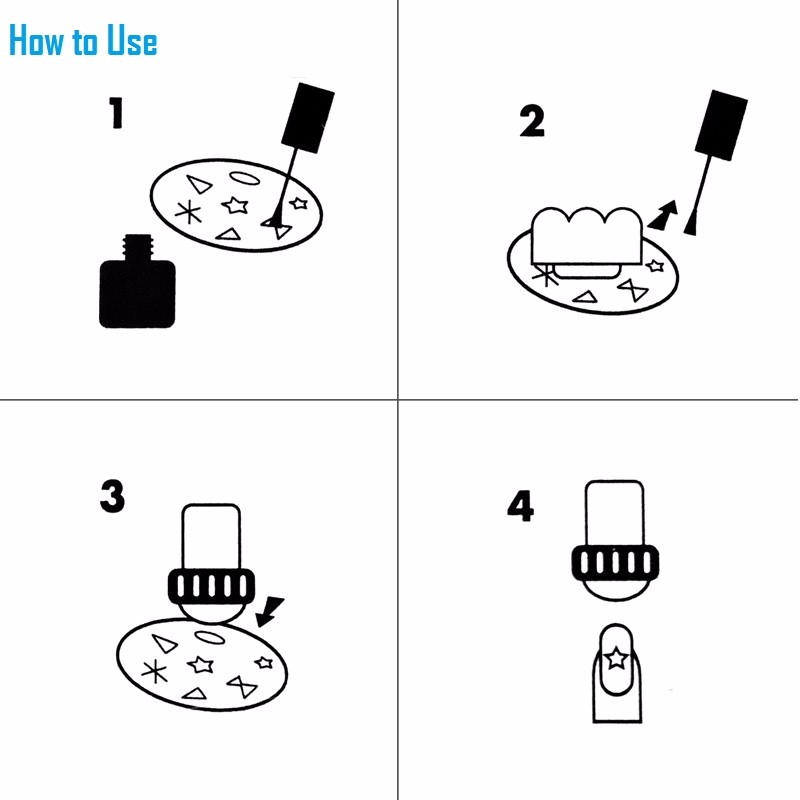 How to Use

1

2

3

4