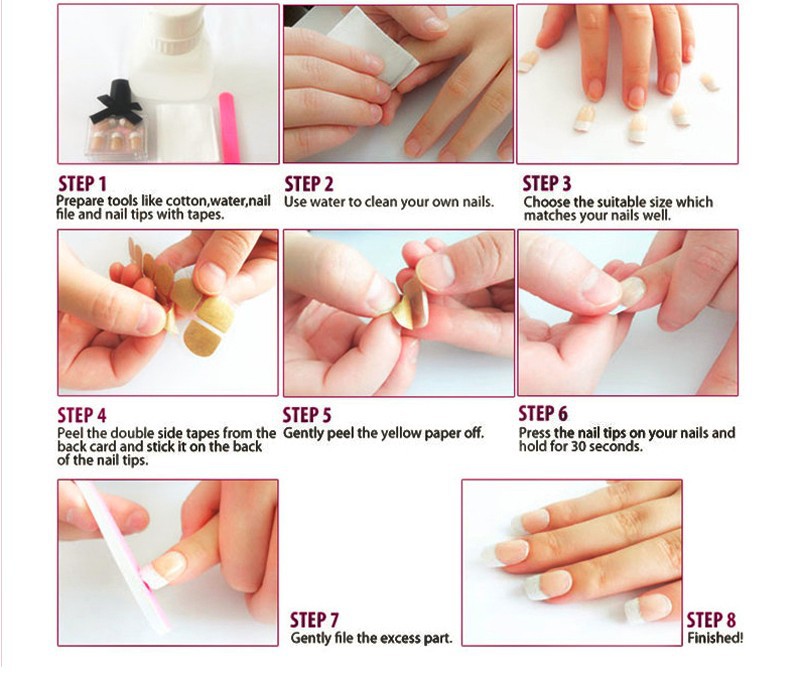 STEP 1
Prepare tools like cotton,water,nail file and nail tips with tapes.

STEP 2
Use water to clean your own nails.

STEP 3
Choose the suitable size which matches your nails well.

STEP 4
Peel the double side tapes from the back card and stick it on the back of the nail tips.

STEP 5
Gently peel the yellow paper off.

STEP 6
Press the nail tips on your nails and hold for 30 seconds.

STEP 7
Gently file the excess part.

STEP 8
Finished!