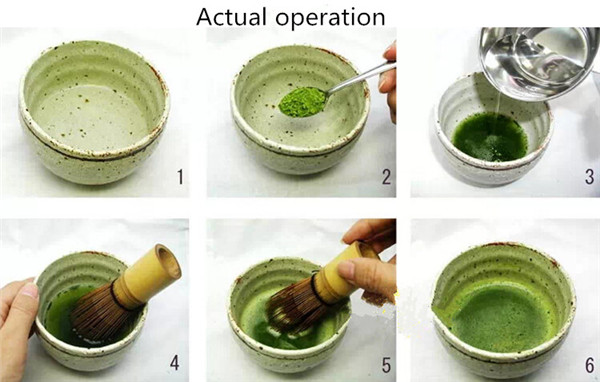 Actual operation

1

2

3

4

5

6