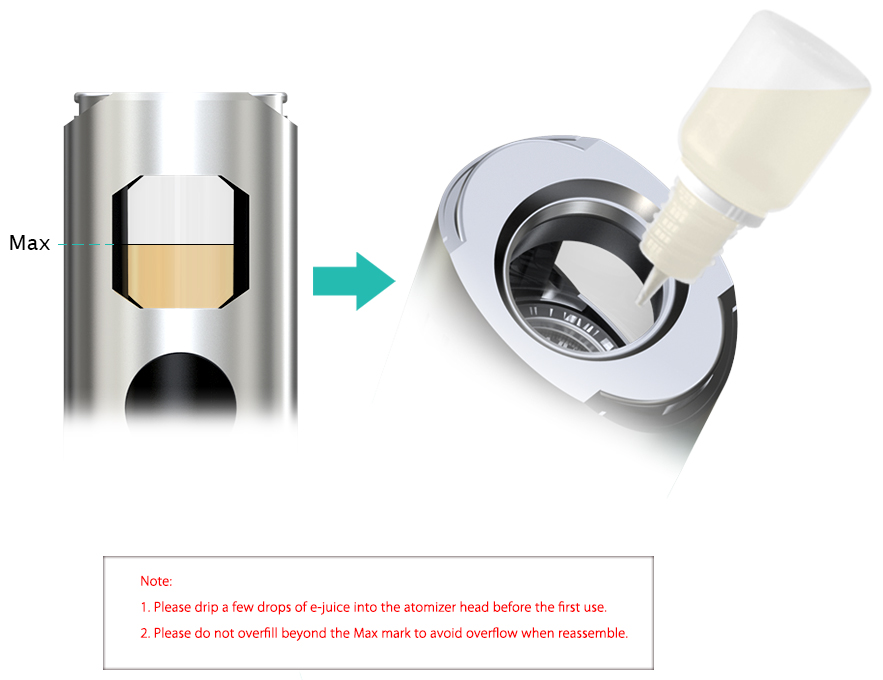 Max

Note:
1. Please drip a few drops of e-juice into the atomizer head before the first use.
2. Please do not overfill beyond the Max mark to avoid overflow when reassemble.