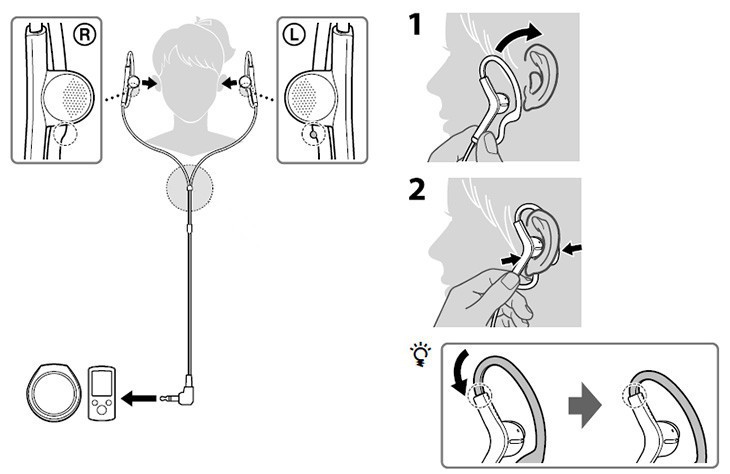 R

L

1

2