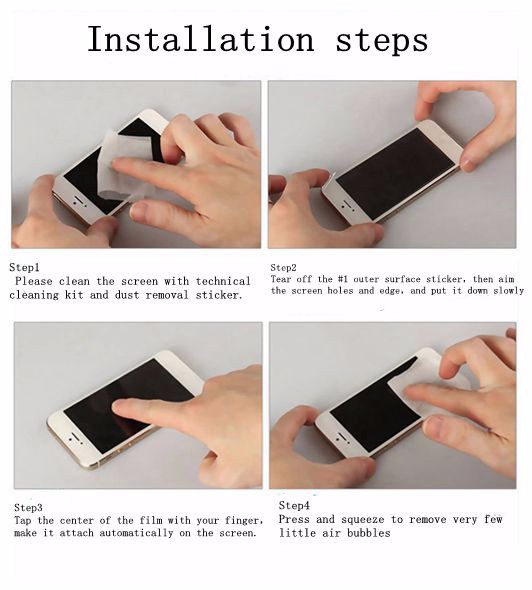 Installation steps

Step1
Please clean the screen with technical cleaning kit and dust removal sticker.

Step2
Tear off the #1 outer surface sticker, then aim the screen holes and edge, and put it down slowly

Step3
Tap the center of the film with your finger, make it attach automatically on the screen.

Step4
Press and squeeze to remove very few little air bubbles