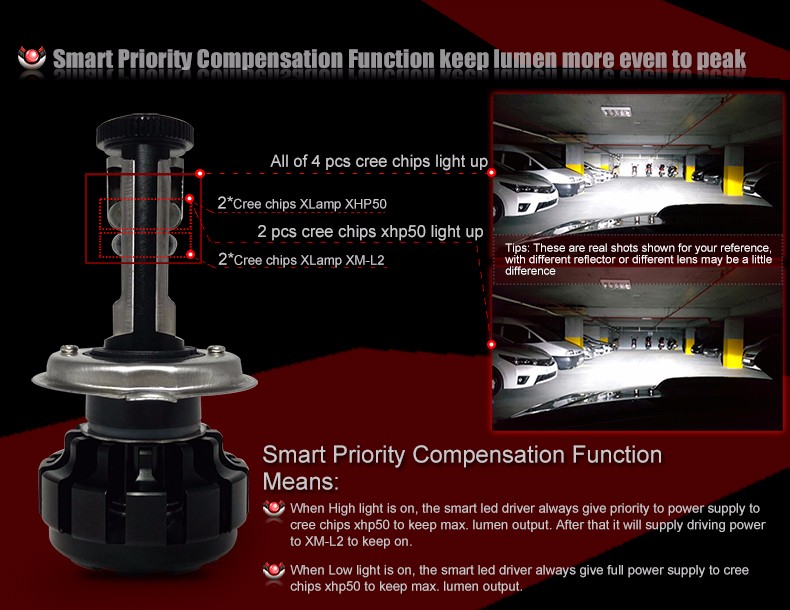 Smart Priority Compensation Function keep lumen more even to peak

All of 4 pcs cree chips light up

2*Cree chips XLamp XHP50

2 pcs cree chips xhp50 light up

2*Cree chips XLamp XM-L2

Tips: These are real shots shown for your reference, with different reflector or different lens may be a little difference

Smart Priority Compensation Function Means:

When High light is on, the smart led driver always give priority to power supply to cree chips xhp50 to keep max. lumen output. After that it will supply driving power to XM-L2 to keep on.

When Low light is on, the smart led driver always give full power supply to cree chips xhp50 to keep max. lumen output.