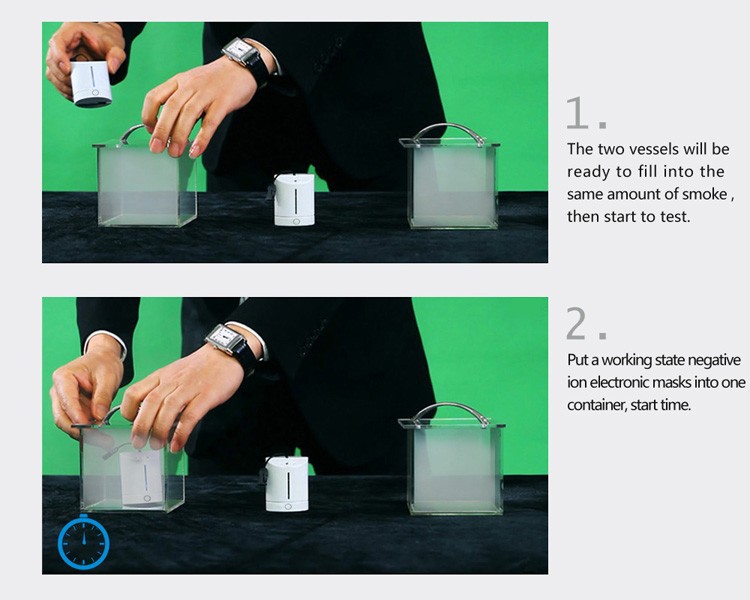 1.

The two vessels will be ready to fill into the same amount of smoke , then start to test.

2.

Put a working state negative ion electronic masks into one container, start time.