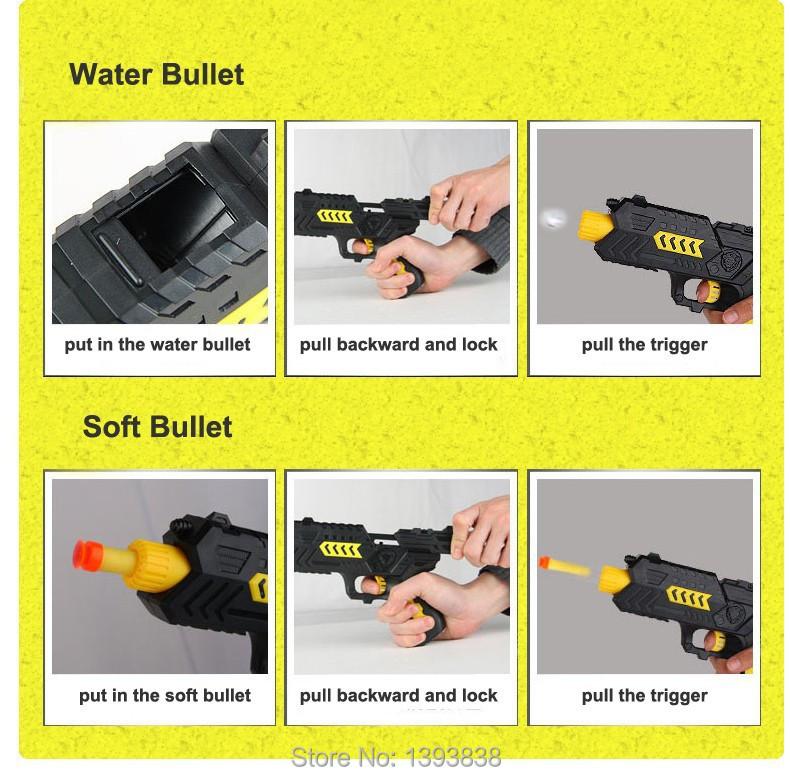 Water Bullet

put in the water bullet

pull backward and lock

pull the trigger

Soft Bullet

put in the soft bullet

pull backward and lock

pull the trigger

Store No: 1393838