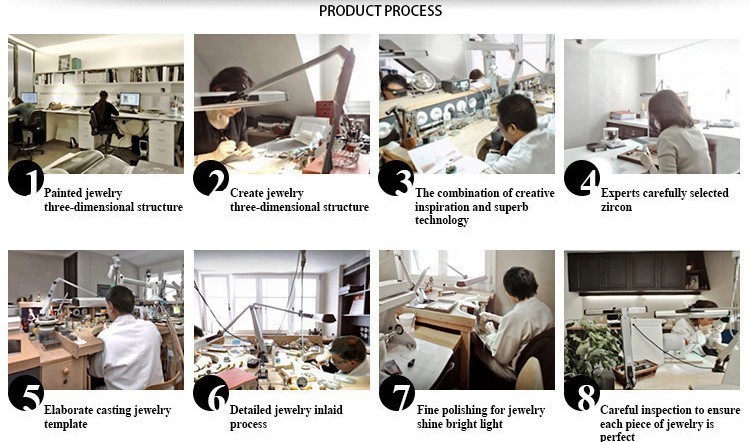 PRODUCT PROCESS

1
Painted jewelry three-dimensional structure

2
Create jewelry three-dimensional structure

3
The combination of creative inspiration and superb technology

4
Experts carefully selected zircon

5
Elaborate casting jewelry template

6
Detailed jewelry inlaid process

7
Fine polishing for jewelry shine bright light

8
Careful inspection to ensure each piece of jewelry is perfect