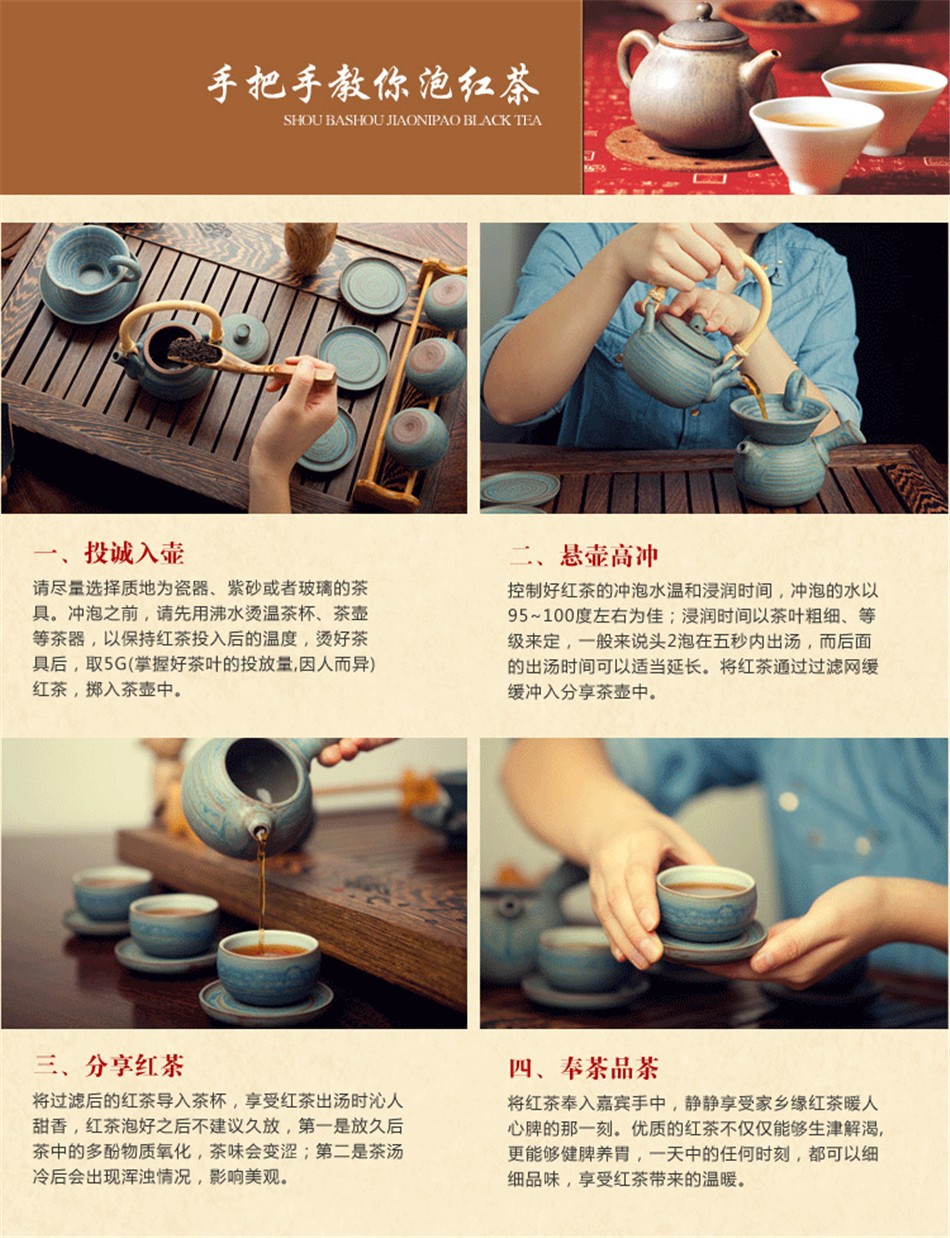 手把手教你泡红茶
SHOU BASHOU JIAONIPAO BLACK TEA

一、投诚入壶
请尽量选择质地为瓷器、紫砂或者玻璃的茶具。冲泡之前，请先用沸水烫温茶杯、茶壶等茶器，以保持红茶投入后的温度，烫好茶具后，取5G(掌握好茶叶的投放量,因人而异)红茶，掷入茶壶中。

二、悬壶高冲
控制好红茶的冲泡水温和浸润时间，冲泡的水以95~100度左右为佳；浸润时间以茶叶粗细、等级来定，一般来说头2泡在五秒内出汤，而后面的出汤时间可以适当延长。将红茶通过过滤网缓缓冲入分享茶壶中。

三、分享红茶
将过滤后的红茶导入茶杯，享受红茶出汤时沁人甜香，红茶泡好之后不建议久放，第一是放久后茶中的多酚物质氧化，茶味会变涩；第二是茶汤冷后会出现浑浊情况，影响美观。

四、奉茶品茶
将红茶奉入嘉宾手中，静静享受家乡缘红茶暖人心脾的那一刻。优质的红茶不仅仅能够生津解渴，更能够健脾养胃，一天中的任何时刻，都可以细细品味，享受红茶带来的温暖。