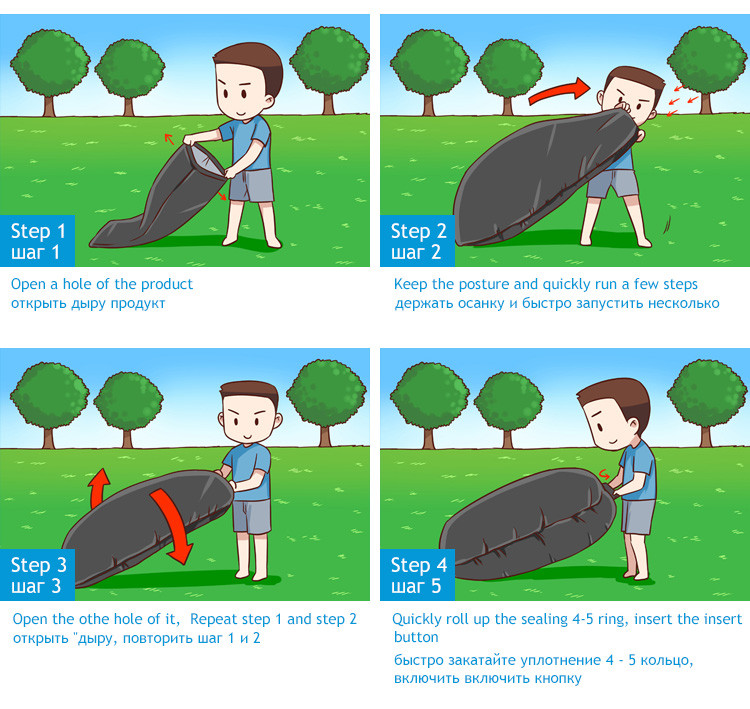 Step 1
шаг 1

Open a hole of the product
открыть дыру продукт

Step 2
шаг 2

Keep the posture and quickly run a few steps
держать осанку и быстро запустить несколько

Step 3
шаг 3

Open the othe hole of it, Repeat step 1 and step 2
открыть "дыру, повторить шаг 1 и 2

Step 4
шаг 5

Quickly roll up the sealing 4-5 ring, insert the insert button
быстро закатайте уплотнение 4 - 5 кольцо, включить включить кнопку