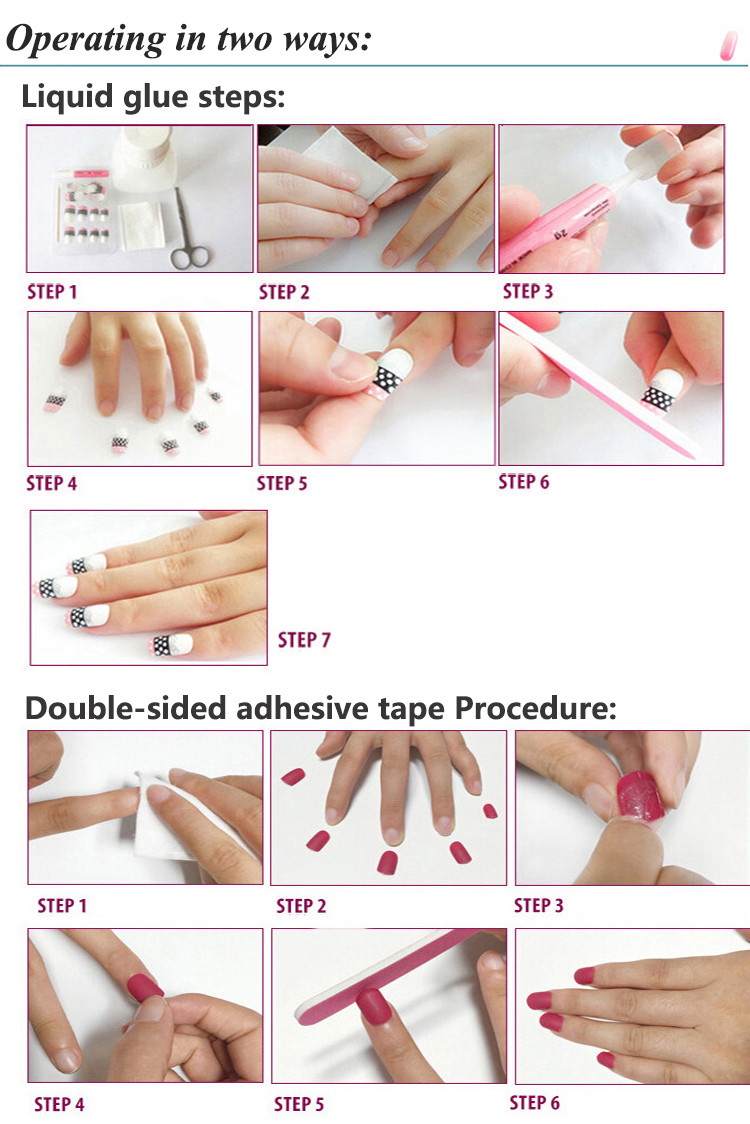 Operating in two ways:

Liquid glue steps:

STEP 1

STEP 2

STEP 3

STEP 4

STEP 5

STEP 6

STEP 7

Double-sided adhesive tape Procedure:

STEP 1

STEP 2

STEP 3

STEP 4

STEP 5

STEP 6