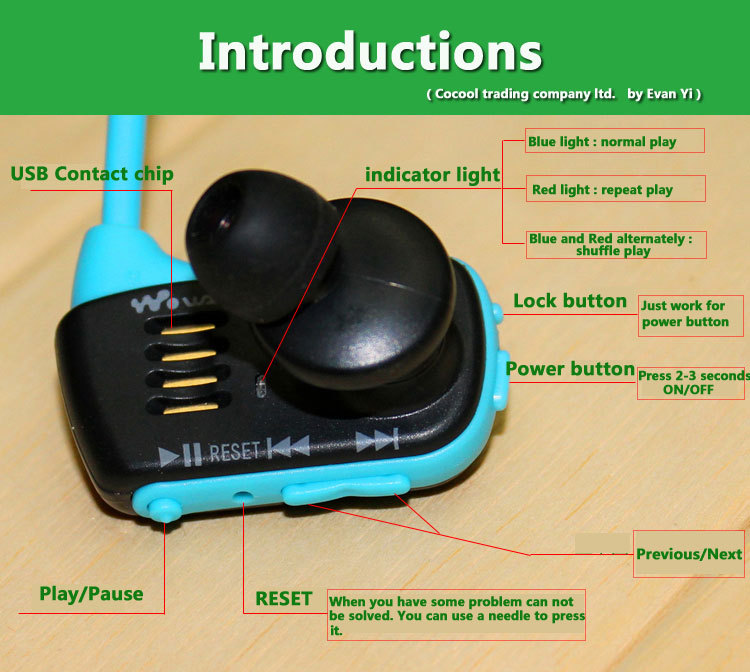 Introductions

( Cocool trading company ltd. by Evan Yi )

USB Contact chip

indicator light

Blue light : normal play

Red light : repeat play

Blue and Red alternately : shuffle play

Lock button

Just work for power button

Power button

Press 2-3 seconds ON/OFF

RESET

Previous/Next

Play/Pause

RESET

When you have some problem can not be solved. You can use a needle to press it.