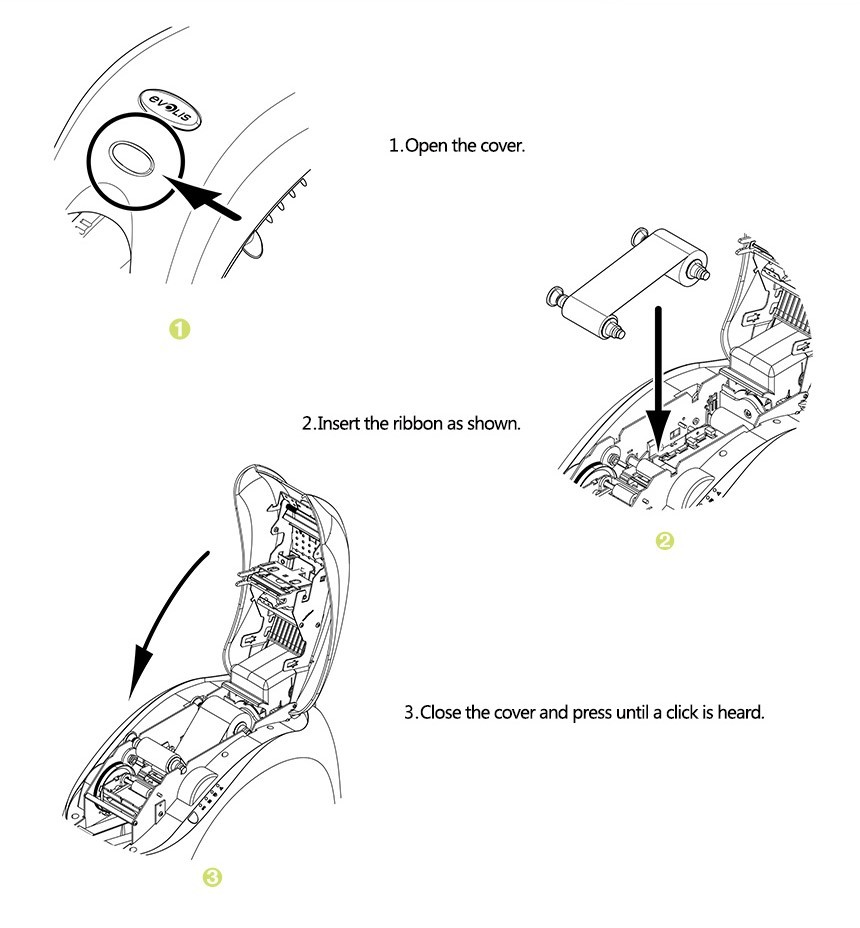 evolis

1.Open the cover.

1

2.Insert the ribbon as shown.

2

3.Close the cover and press until a click is heard.

3