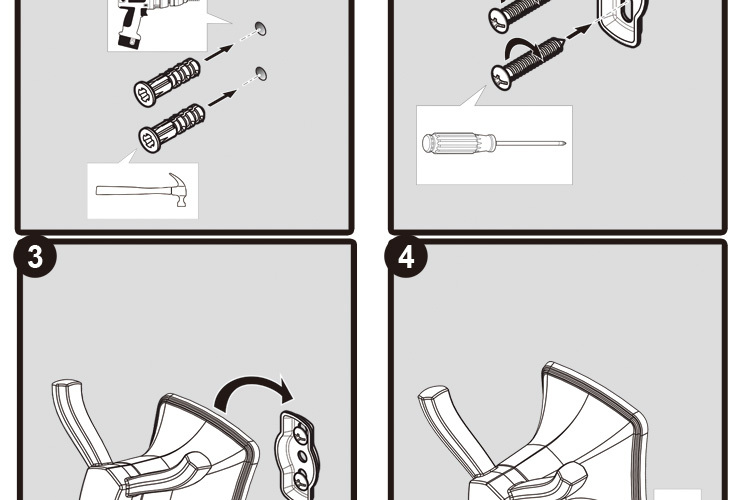 3

4