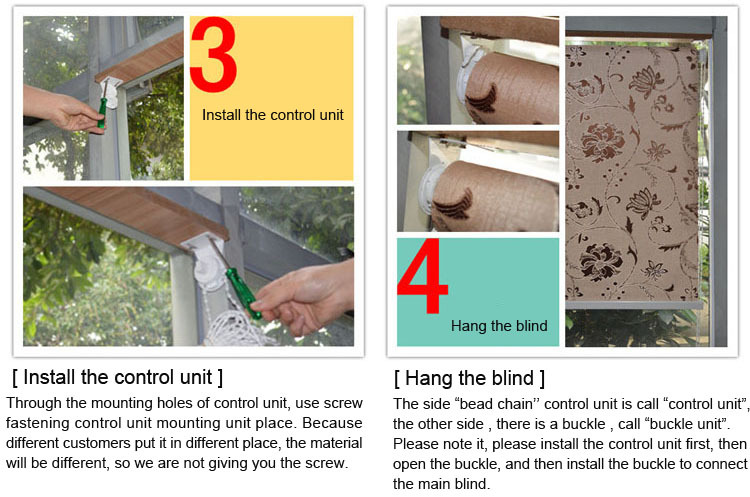 3

Install the control unit

[ Install the control unit ]

Through the mounting holes of control unit, use screw fastening control unit mounting unit place. Because different customers put it in different place, the material will be different, so we are not giving you the screw.

4

Hang the blind

[ Hang the blind ]

The side “bead chain’’ control unit is call “control unit”, the other side , there is a buckle , call “buckle unit”. Please note it, please install the control unit first, then open the buckle, and then install the buckle to connect the main blind.