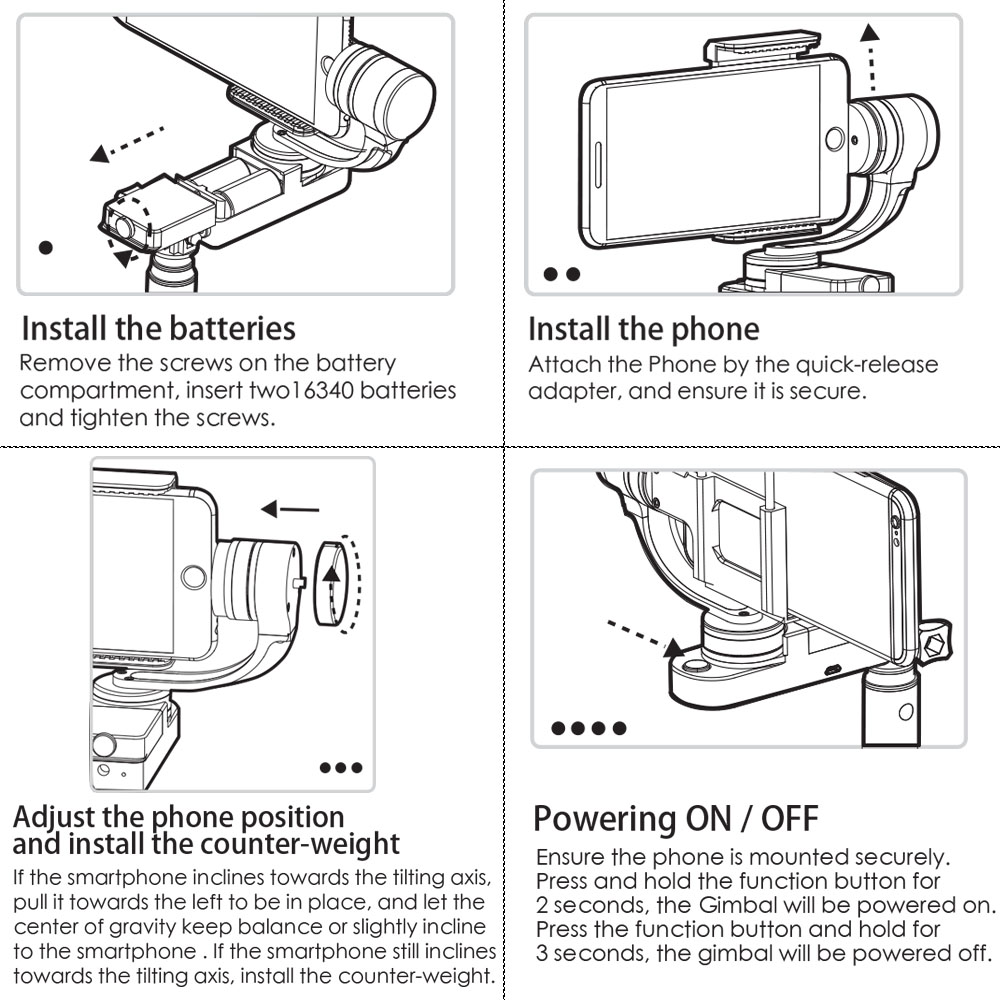 Install the batteries
Remove the screws on the battery compartment, insert two16340 batteries and tighten the screws.

Install the phone
Attach the Phone by the quick-release adapter, and ensure it is secure.

Adjust the phone position and install the counter-weight
If the smartphone inclines towards the tilting axis, pull it towards the left to be in place, and let the center of gravity keep balance or slightly incline to the smartphone . If the smartphone still inclines towards the tilting axis, install the counter-weight.

Powering ON / OFF
Ensure the phone is mounted securely.
Press and hold the function button for 2 seconds, the Gimbal will be powered on.
Press the function button and hold for 3 seconds, the gimbal will be powered off.