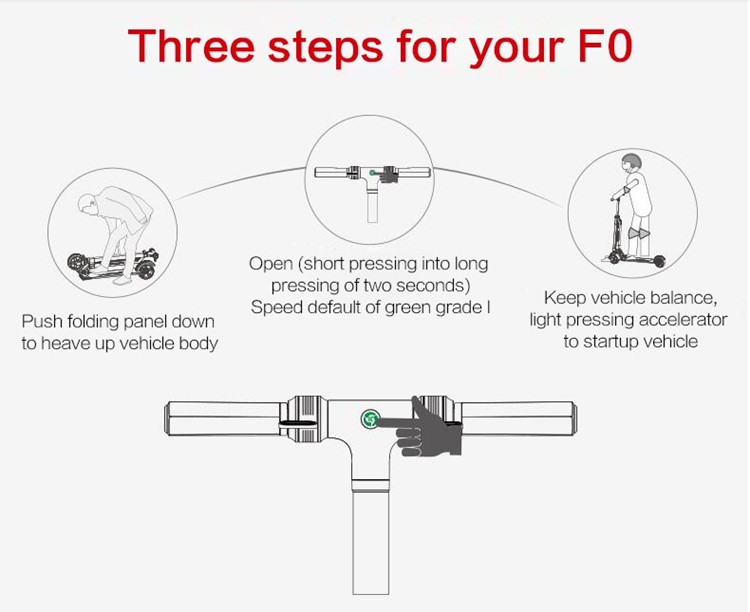 Three steps for your F0

Push folding panel down to heave up vehicle body

Open (short pressing into long pressing of two seconds) Speed default of green grade I

Keep vehicle balance, light pressing accelerator to startup vehicle