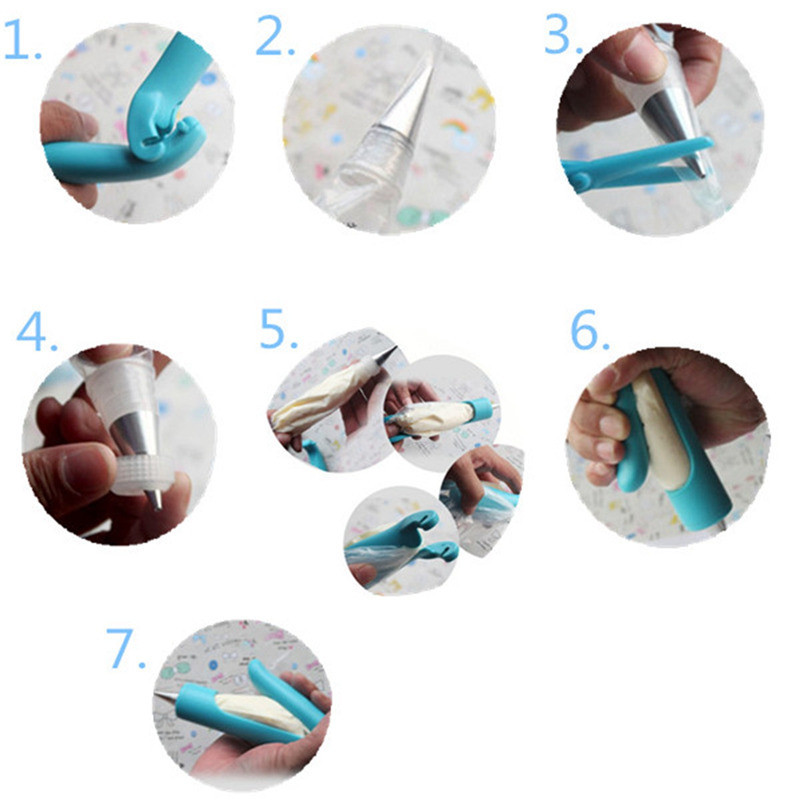 1.

2.

3.

4.

5.

6.

7.