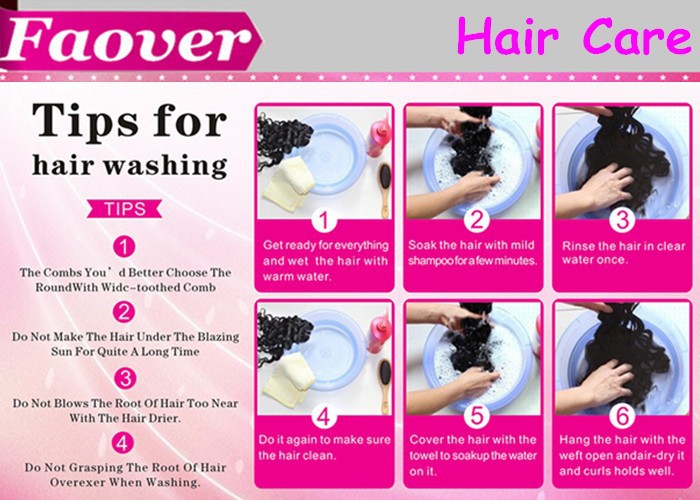 Faover

Hair Care

Tips for hair washing

TIPS

1
The Combs You' d Better Choose The RoundWith Widc-toothed Comb

2
Do Not Make The Hair Under The Blazing Sun For Quite A Long Time

3
Do Not Blows The Root Of Hair Too Near With The Hair Drier.

4
Do Not Grasping The Root Of Hair Overexer When Washing.

1
Get ready for everything and wet the hair with warm water.

2
Soak the hair with mild shampoo for a few minutes.

3
Rinse the hair in clear water once.

4
Do it again to make sure the hair clean.

5
Cover the hair with the towel to soakup the water on it.

6
Hang the hair with the weft open andair-dry it and curls holds well.