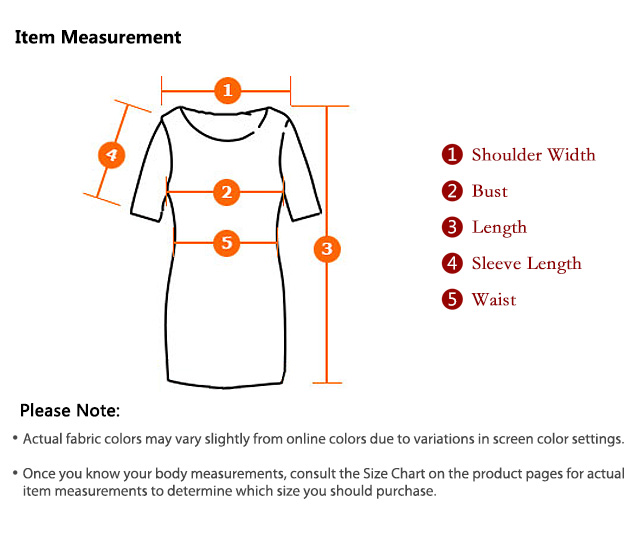 Item Measurement

1

4

2

5

3

1 Shoulder Width
2 Bust
3 Length
4 Sleeve Length
5 Waist

Please Note:

• Actual fabric colors may vary slightly from online colors due to variations in screen color settings.

• Once you know your body measurements, consult the Size Chart on the product pages for actual item measurements to determine which size you should purchase.