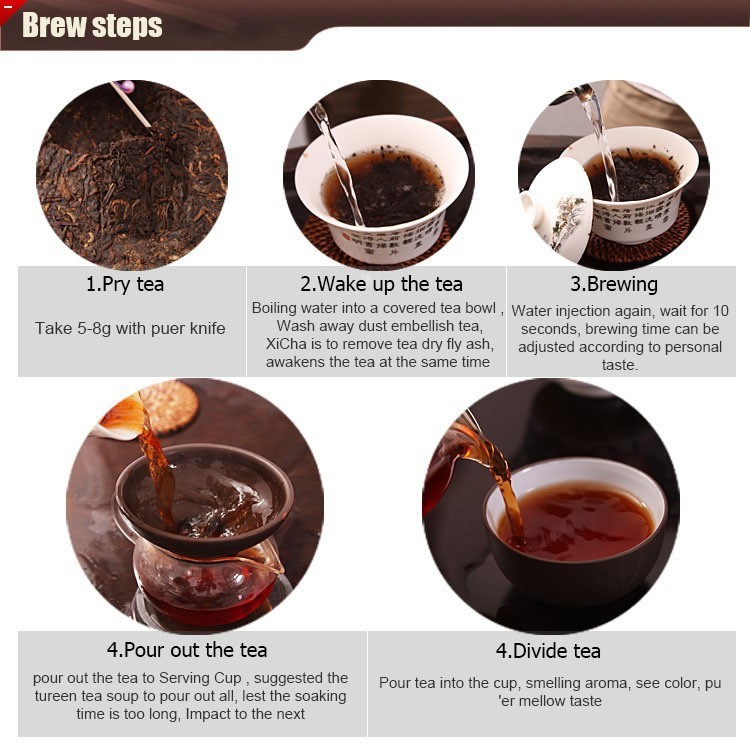 Brew steps

1.Pry tea

Take 5-8g with puer knife

2.Wake up the tea

Boiling water into a covered tea bowl , Wash away dust embellish tea, XiCha is to remove tea dry fly ash, awakens the tea at the same time

3.Brewing

Water injection again, wait for 10 seconds, brewing time can be adjusted according to personal taste.

4.Pour out the tea

pour out the tea to Serving Cup , suggested the tureen tea soup to pour out all, lest the soaking time is too long, Impact to the next

4.Divide tea

Pour tea into the cup, smelling aroma, see color, pu 'er mellow taste