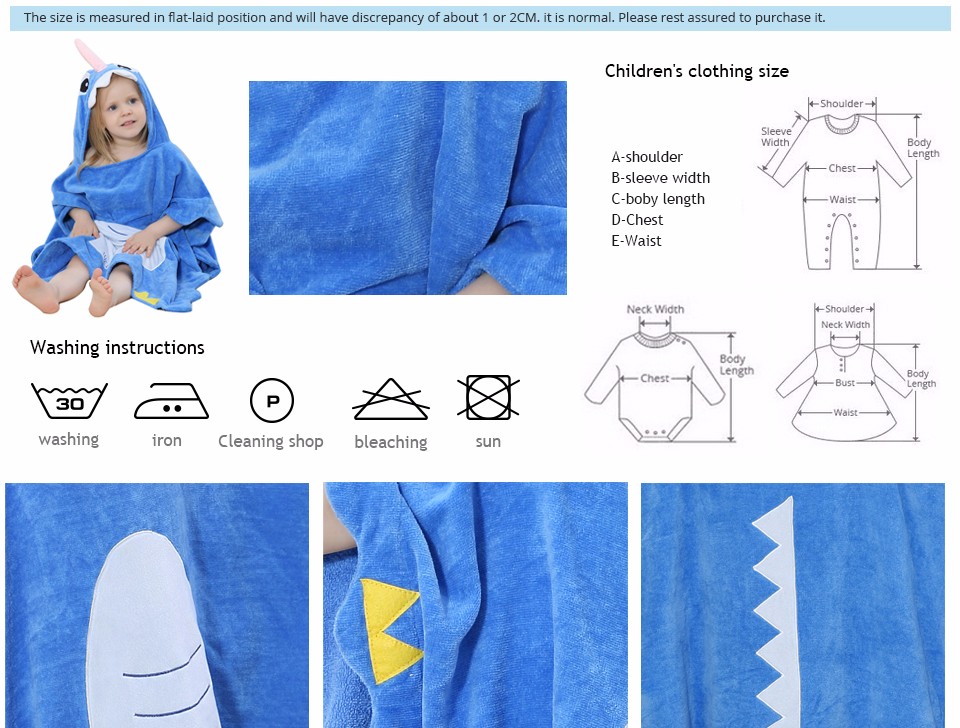 The size is measured in flat-laid position and will have discrepancy of about 1 or 2CM. it is normal. Please rest assured to purchase it.

Children's clothing size

A-shoulder
B-sleeve width
C-boby length
D-Chest
E-Waist

Shoulder
Sleeve Width
Body Length
Chest
Waist

Neck Width
Body Length
Chest

Shoulder
Neck Width
Body Length
Bust
Waist

Washing instructions

30
washing
iron
P
Cleaning shop
bleaching
sun