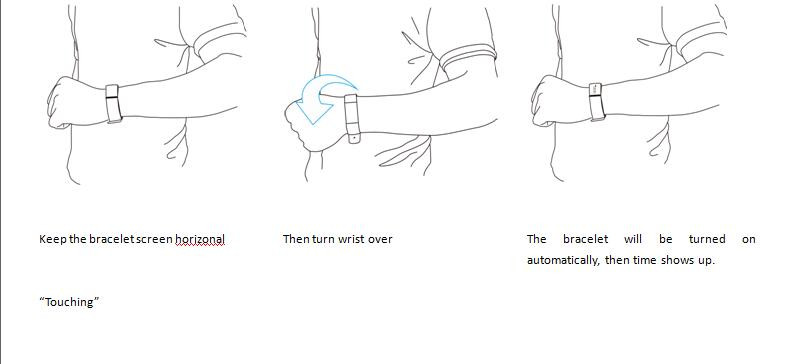 Keep the bracelet screen horizonal

Then turn wrist over

The bracelet will be turned on automatically, then time shows up.

“Touching”