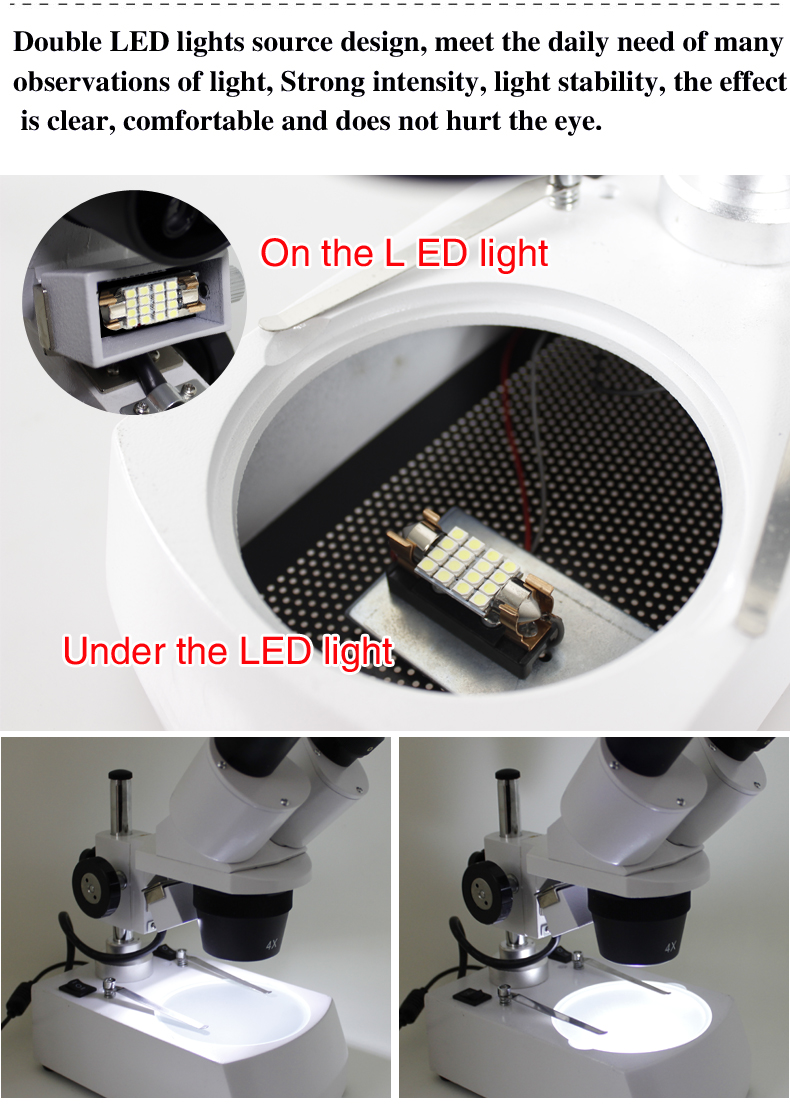 Double LED lights source design, meet the daily need of many observations of light, Strong intensity, light stability, the effect is clear, comfortable and does not hurt the eye.

On the L ED light

Under the LED light

4X

4X