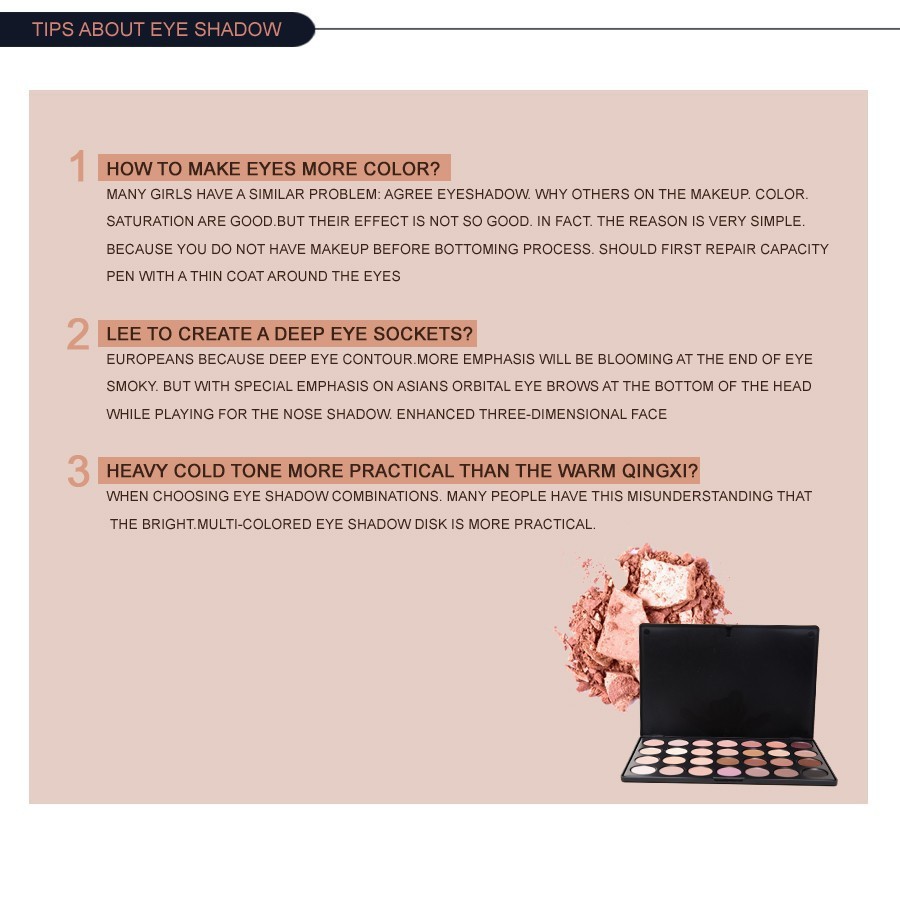 TIPS ABOUT EYE SHADOW

1 HOW TO MAKE EYES MORE COLOR?

MANY GIRLS HAVE A SIMILAR PROBLEM: AGREE EYESHADOW. WHY OTHERS ON THE MAKEUP. COLOR. SATURATION ARE GOOD.BUT THEIR EFFECT IS NOT SO GOOD. IN FACT. THE REASON IS VERY SIMPLE. BECAUSE YOU DO NOT HAVE MAKEUP BEFORE BOTTOMING PROCESS. SHOULD FIRST REPAIR CAPACITY PEN WITH A THIN COAT AROUND THE EYES

2 LEE TO CREATE A DEEP EYE SOCKETS?

EUROPEANS BECAUSE DEEP EYE CONTOUR.MORE EMPHASIS WILL BE BLOOMING AT THE END OF EYE SMOKY. BUT WITH SPECIAL EMPHASIS ON ASIANS ORBITAL EYE BROWS AT THE BOTTOM OF THE HEAD WHILE PLAYING FOR THE NOSE SHADOW. ENHANCED THREE-DIMENSIONAL FACE

3 HEAVY COLD TONE MORE PRACTICAL THAN THE WARM QINGXI?

WHEN CHOOSING EYE SHADOW COMBINATIONS. MANY PEOPLE HAVE THIS MISUNDERSTANDING THAT THE BRIGHT.MULTI-COLORED EYE SHADOW DISK IS MORE PRACTICAL.