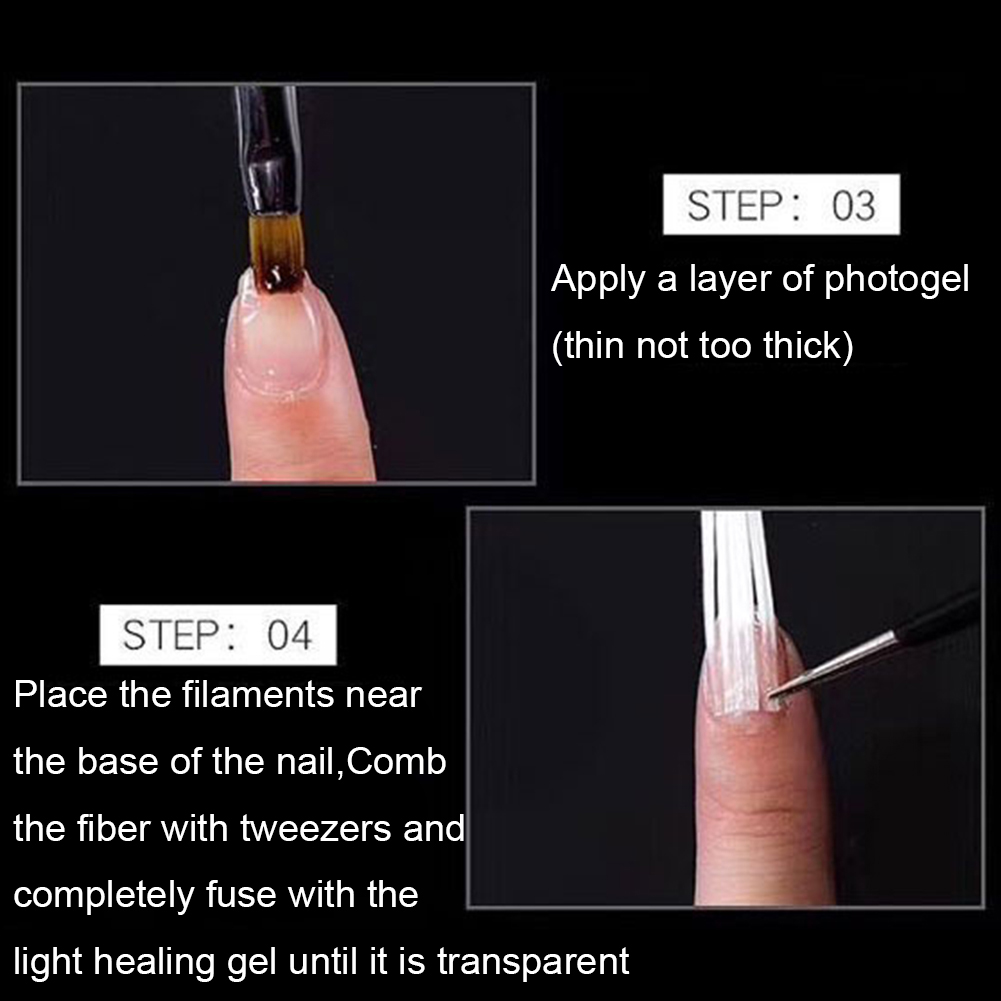 STEP: 03

Apply a layer of photogel (thin not too thick)

STEP: 04

Place the filaments near the base of the nail,Comb the fiber with tweezers and completely fuse with the light healing gel until it is transparent