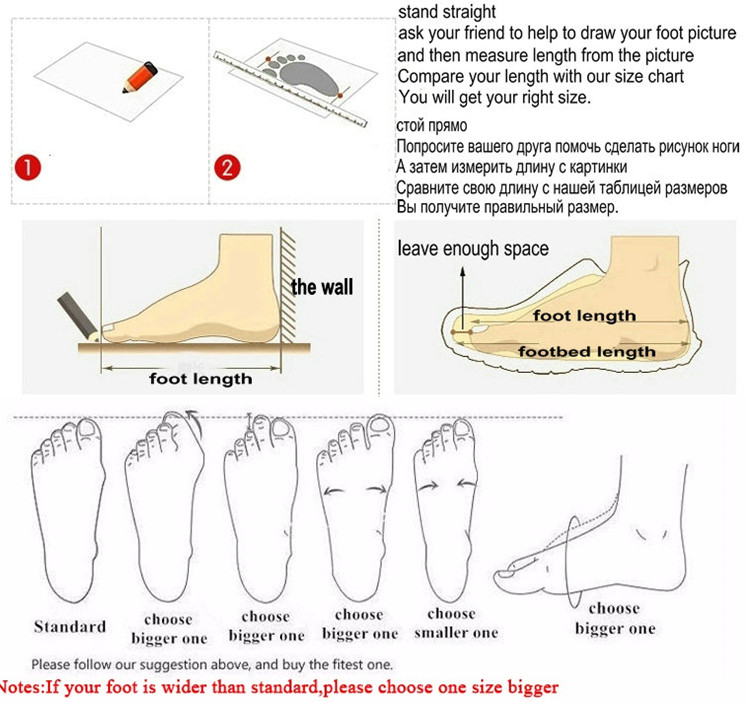 1

2

stand straight
ask your friend to help to draw your foot picture
and then measure length from the picture
Compare your length with our size chart
You will get your right size.

стой прямо
Попросите вашего друга помочь сделать рисунок ноги
А затем измерить длину с картинки
Сравните свою длину с нашей таблицей размеров
Вы получите правильный размер.

the wall

foot length

leave enough space

foot length

footbed length

Standard

choose bigger one

choose bigger one

choose bigger one

choose smaller one

choose bigger one

Please follow our suggestion above, and buy the fitest one.

Notes:If your foot is wider than standard,please choose one size bigger