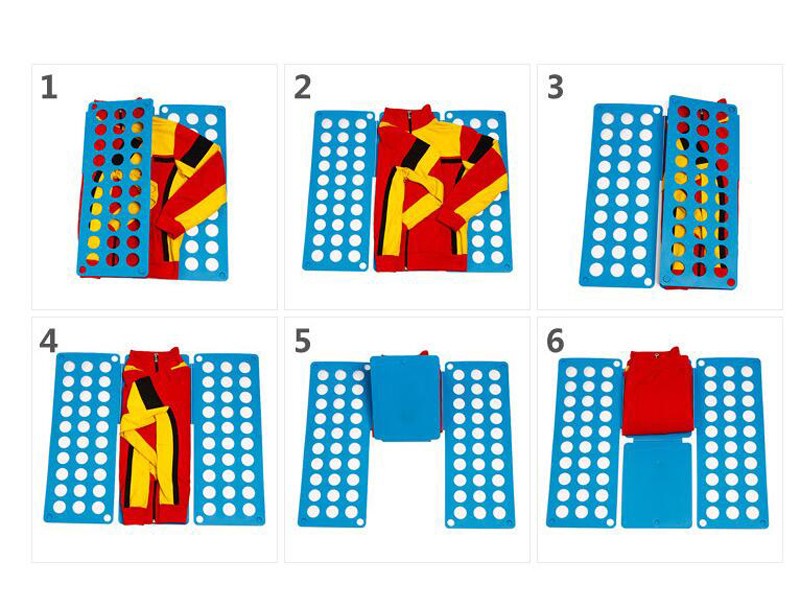 1

2

3

4

5

6