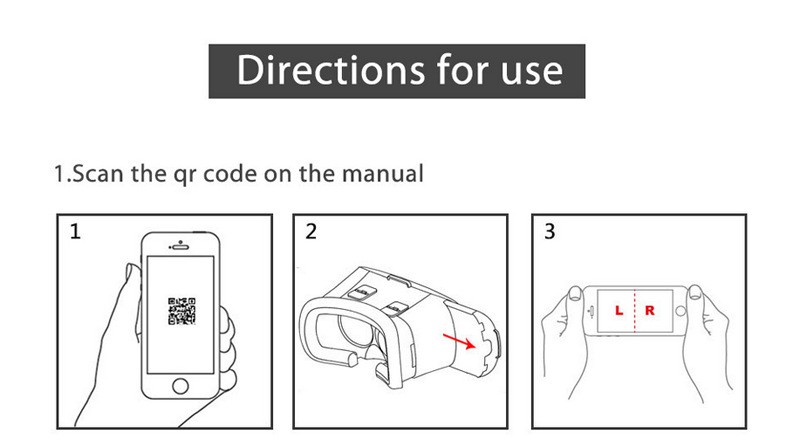 Directions for use

1.Scan the qr code on the manual

1

2

3

L R