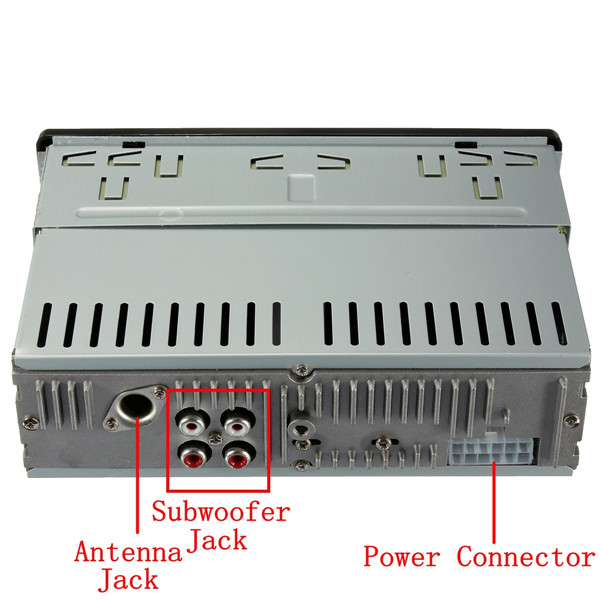 Subwoofer Jack

Antenna Jack

Power Connector