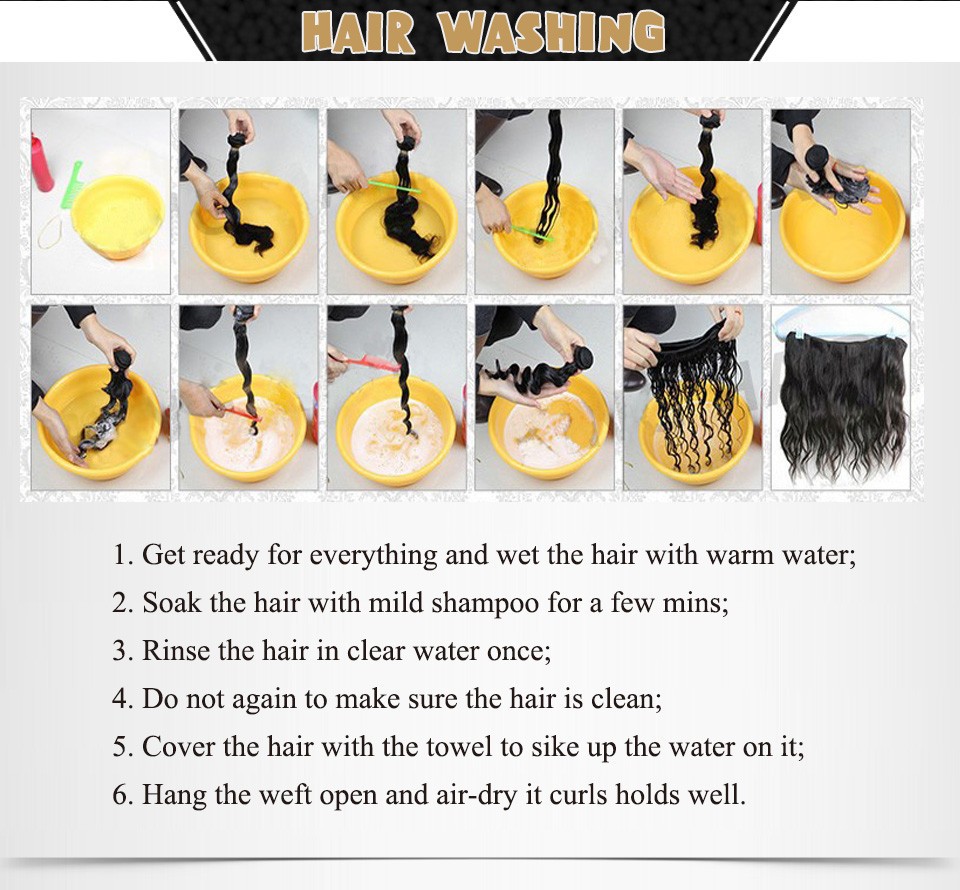 HAIR WASHING

1. Get ready for everything and wet the hair with warm water;
2. Soak the hair with mild shampoo for a few mins;
3. Rinse the hair in clear water once;
4. Do not again to make sure the hair is clean;
5. Cover the hair with the towel to sike up the water on it;
6. Hang the weft open and air-dry it curls holds well.