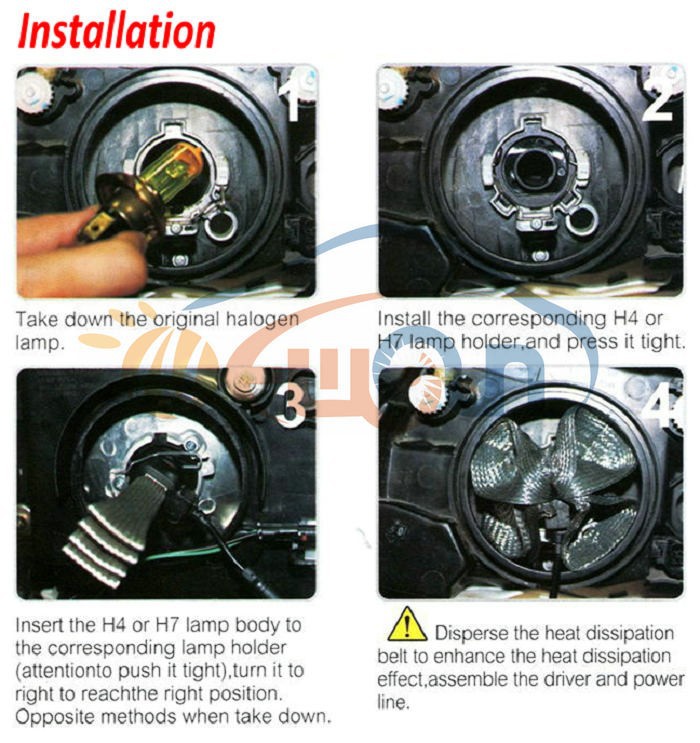 Installation

1

Take down the original halogen lamp.

2

Install the corresponding H4 or H7 lamp holder,and press it tight.

3

Insert the H4 or H7 lamp body to the corresponding lamp holder (attentionto push it tight),turn it to right to reachthe right position. Opposite methods when take down.

4

Disperse the heat dissipation belt to enhance the heat dissipation effect,assemble the driver and power line.