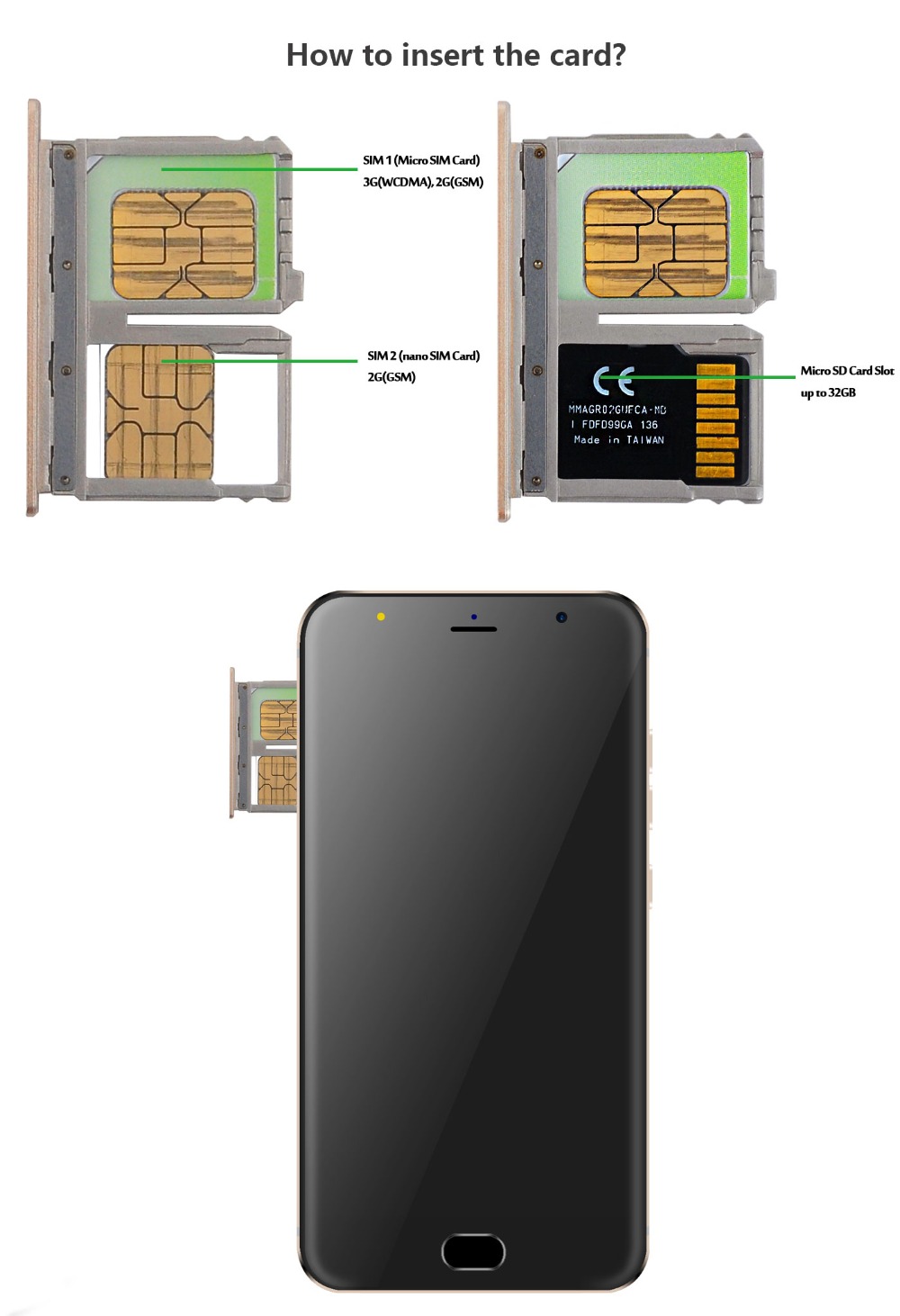 How to insert the card?

SIM 1 (Micro SIM Card)
3G(WCDMA), 2G(GSM)

SIM 2 (nano SIM Card)
2G(GSM)

CE
MMAGR02GUFCA-MD
I FDFD99GA 136
Made in TAIWAN

Micro SD Card Slot
up to 32GB