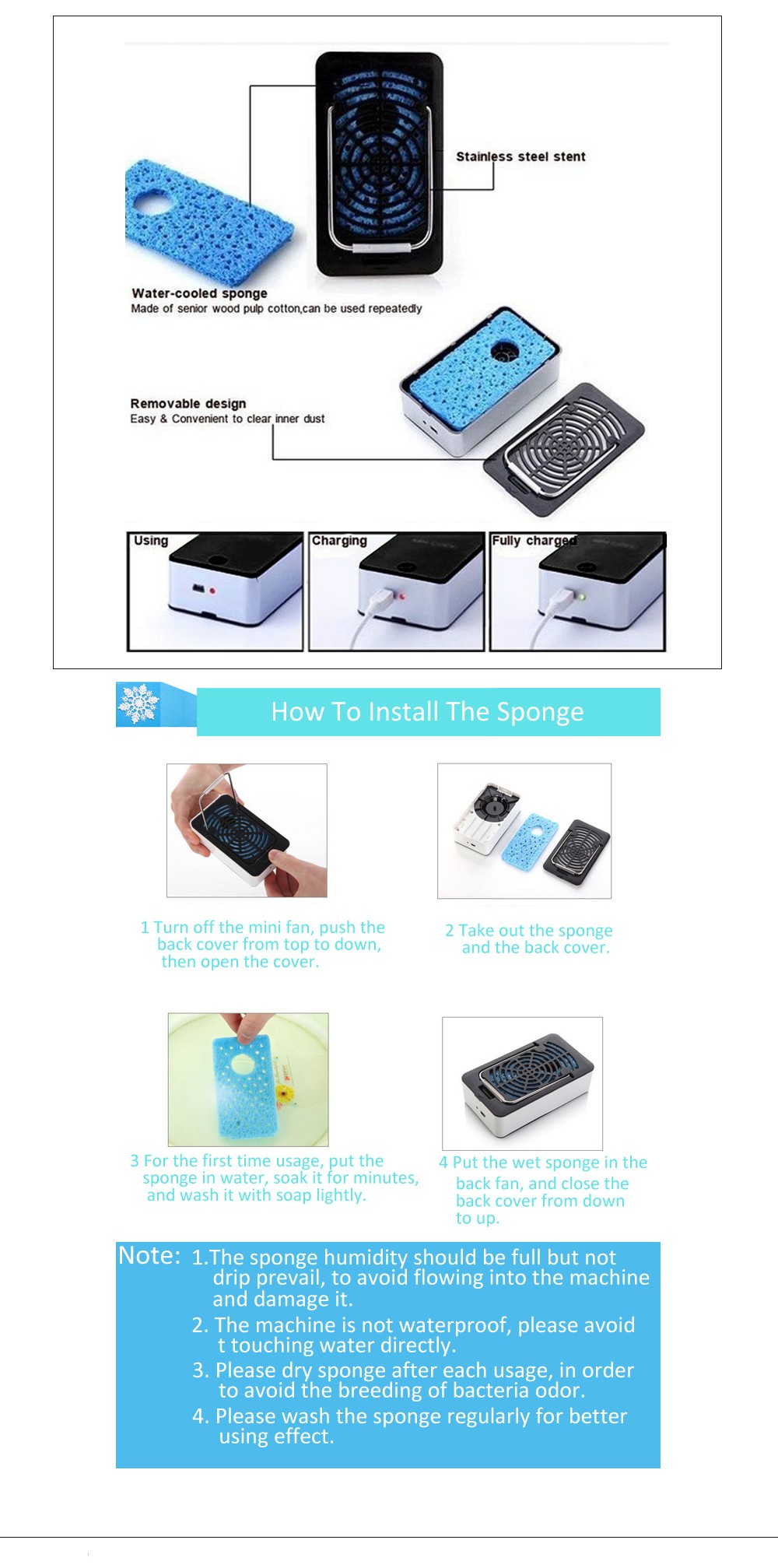 Stainless steel stent

Water-cooled sponge
Made of senior wood pulp cotton,can be used repeatedly

Removable design
Easy & Convenient to clear inner dust

Using

Charging

Fully charged

How To Install The Sponge

1 Turn off the mini fan, push the back cover from top to down, then open the cover.

2 Take out the sponge and the back cover.

3 For the first time usage, put the sponge in water, soak it for minutes, and wash it with soap lightly.

4 Put the wet sponge in the back fan, and close the back cover from down to up.

Note: 1.The sponge humidity should be full but not drip prevail, to avoid flowing into the machine and damage it.
2. The machine is not waterproof, please avoid t touching water directly.
3. Please dry sponge after each usage, in order to avoid the breeding of bacteria odor.
4. Please wash the sponge regularly for better using effect.