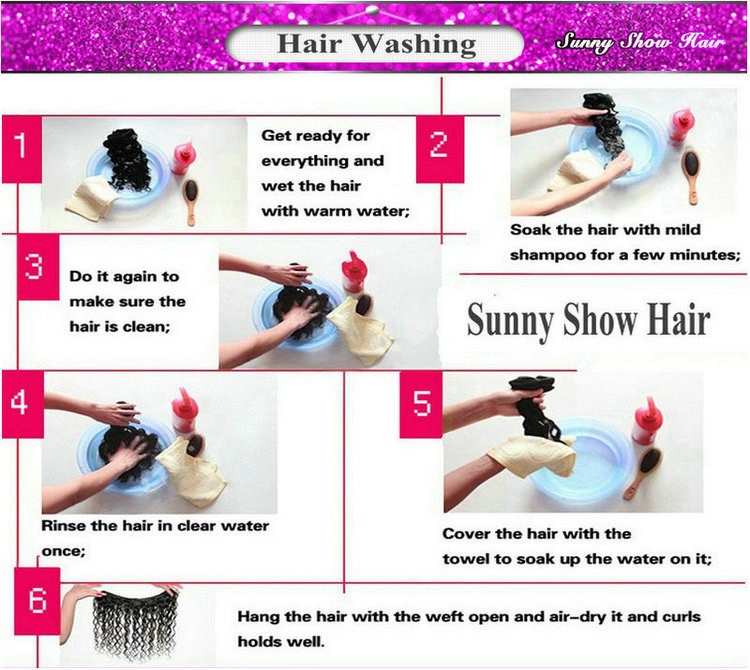 Hair Washing

Sunny Show Hair

1

Get ready for everything and wet the hair with warm water;

2

Soak the hair with mild shampoo for a few minutes;

3

Do it again to make sure the hair is clean;

Sunny Show Hair

4

Rinse the hair in clear water once;

5

Cover the hair with the towel to soak up the water on it;

6

Hang the hair with the weft open and air-dry it and curls holds well.