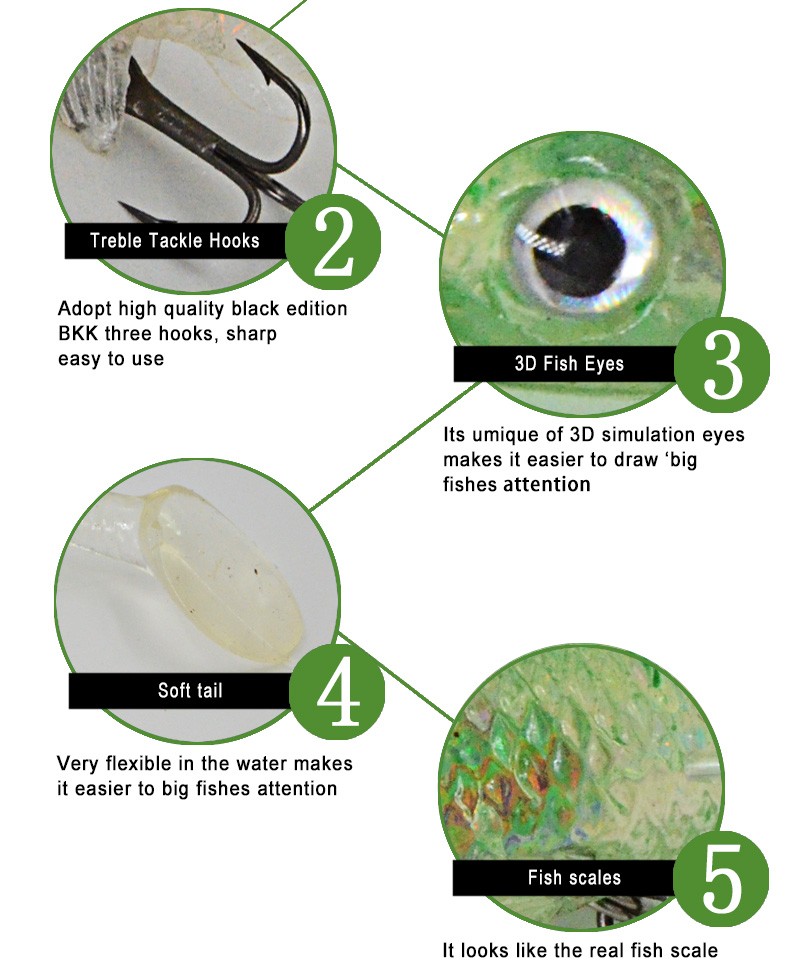 Treble Tackle Hooks
2

Adopt high quality black edition BKK three hooks, sharp easy to use

3D Fish Eyes
3

Its umique of 3D simulation eyes makes it easier to draw 'big fishes attention

Soft tail
4

Very flexible in the water makes it easier to big fishes attention

Fish scales
5

It looks like the real fish scale