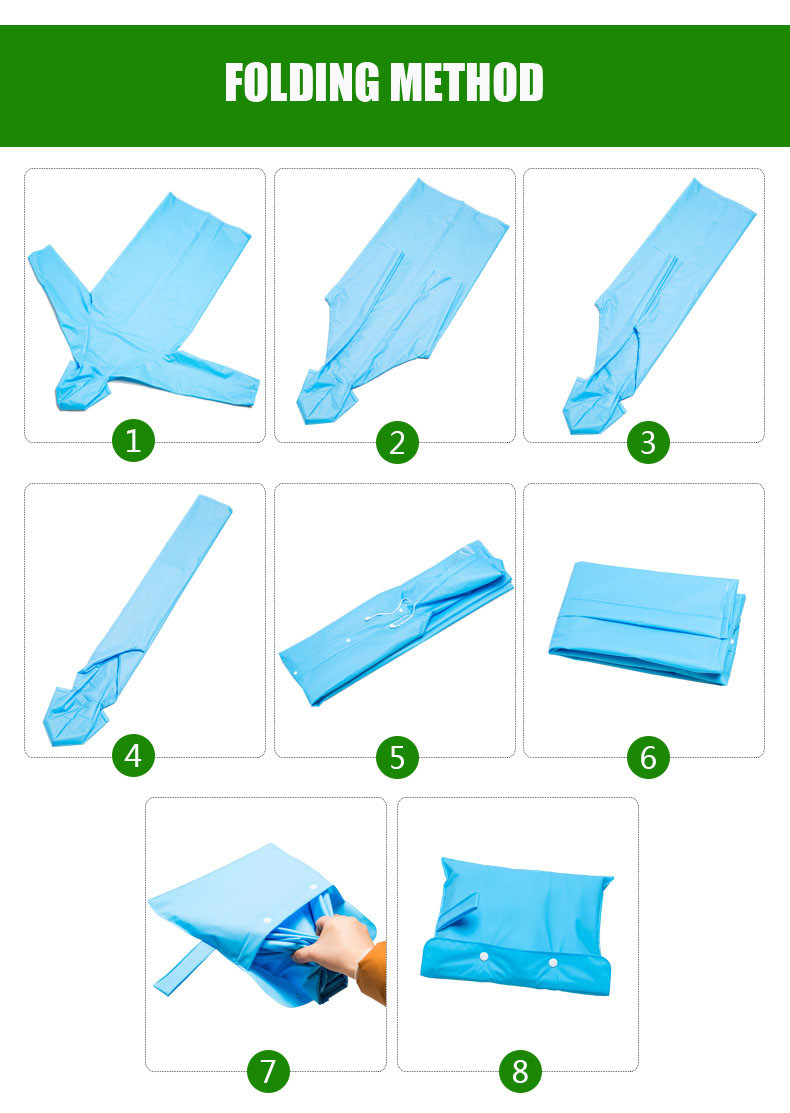 FOLDING METHOD

1

2

3

4

5

6

7

8