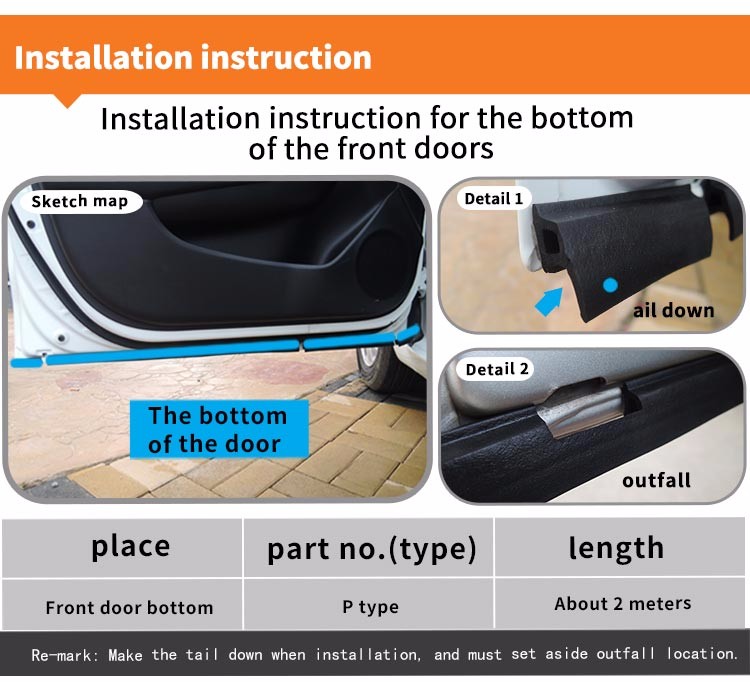 Installation instruction

Installation instruction for the bottom of the front doors

Sketch map

The bottom of the door

Detail 1

ail down

Detail 2

outfall

| place | part no.(type) | length |
|---|---|---|
| Front door bottom | P type | About 2 meters |

Re-mark: Make the tail down when installation, and must set aside outfall location.