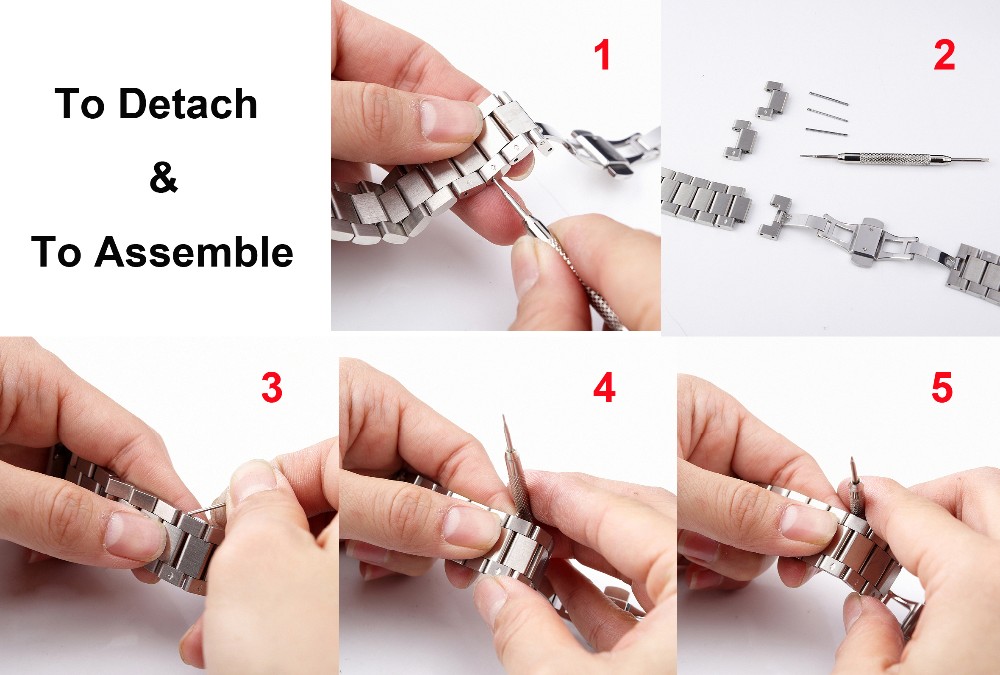 To Detach

&

To Assemble

1

2

3

4

5