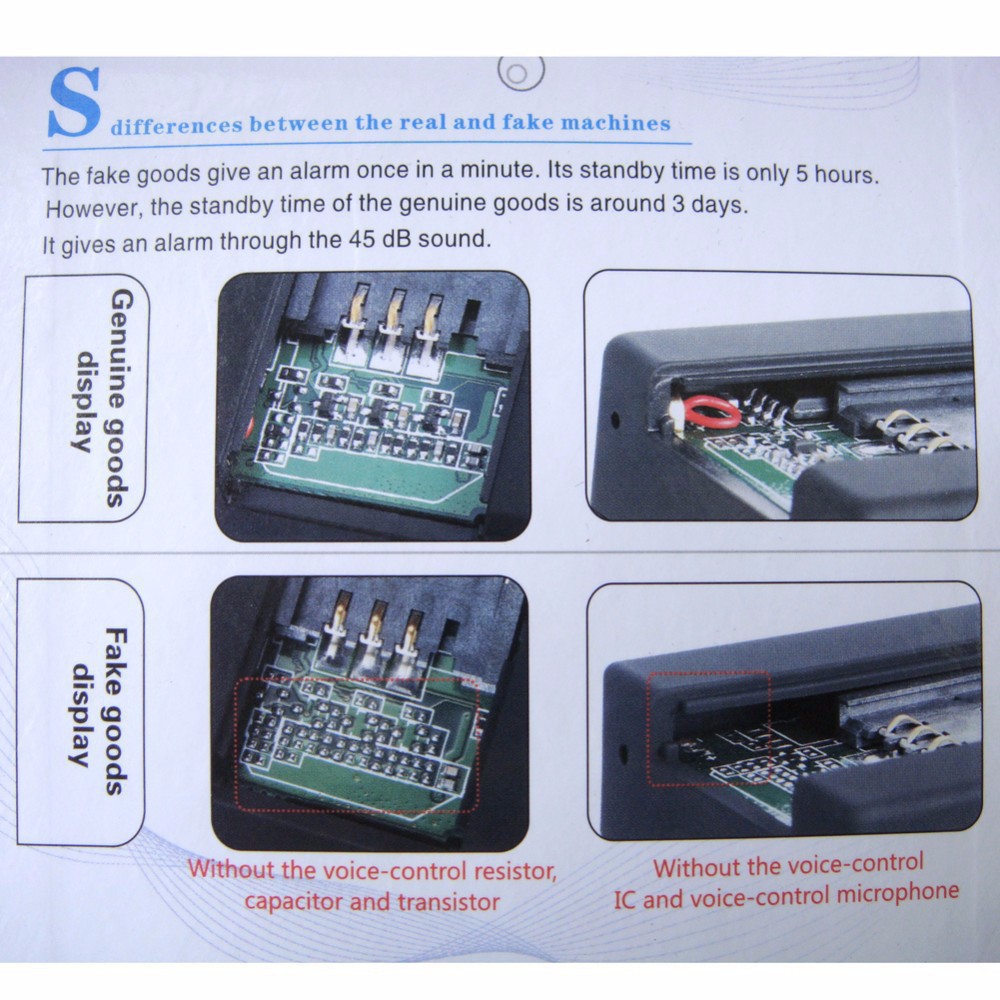 S differences between the real and fake machines

The fake goods give an alarm once in a minute. Its standby time is only 5 hours. However, the standby time of the genuine goods is around 3 days. It gives an alarm through the 45 dB sound.

Genuine goods display

Fake goods display

Without the voice-control resistor, capacitor and transistor

Without the voice-control IC and voice-control microphone