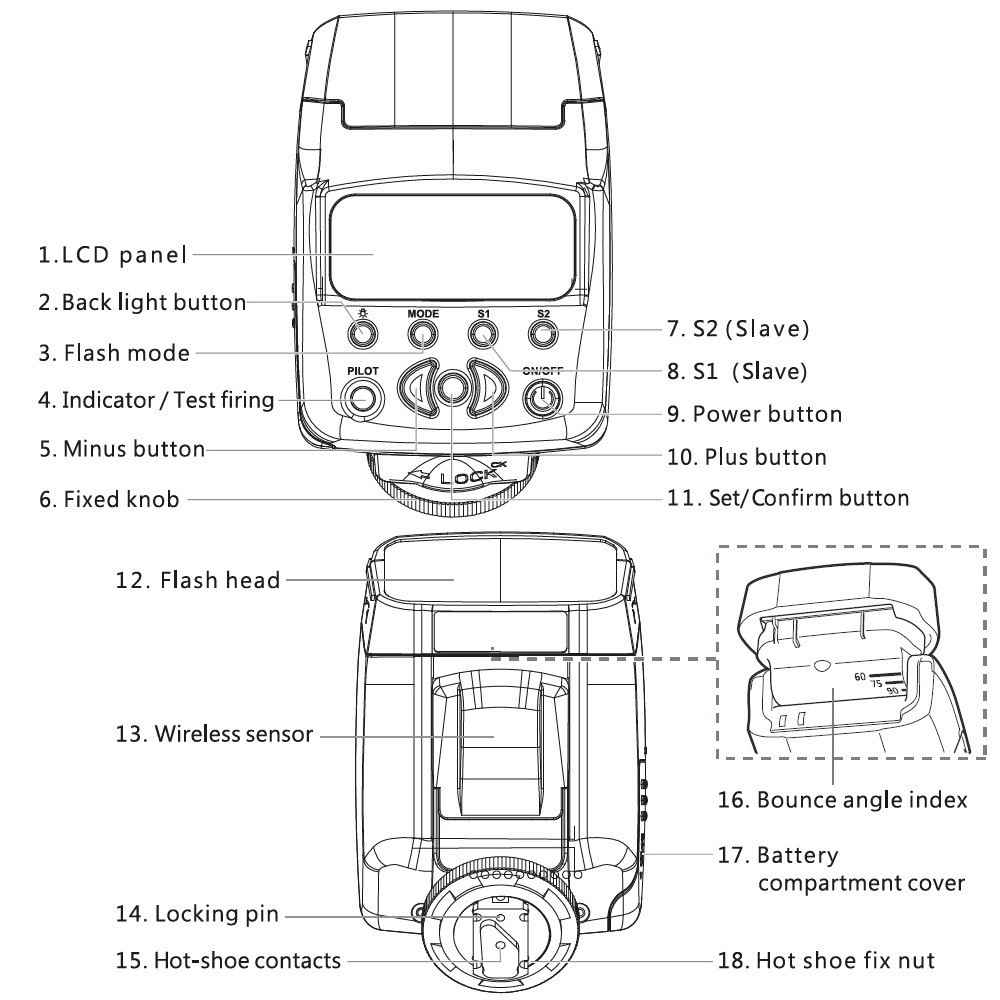 1.LCD panel
2.Back light button
3. Flash mode
4. Indicator / Test firing
5. Minus button
6. Fixed knob

MODE
S1
S2
PILOT
ON/OFF
LOCK
OK

7. S2 (Slave)
8. S1 (Slave)
9. Power button
10. Plus button
11. Set/Confirm button

12. Flash head
13. Wireless sensor
14. Locking pin
15. Hot-shoe contacts

60
75
90

16. Bounce angle index
17. Battery compartment cover
18. Hot shoe fix nut